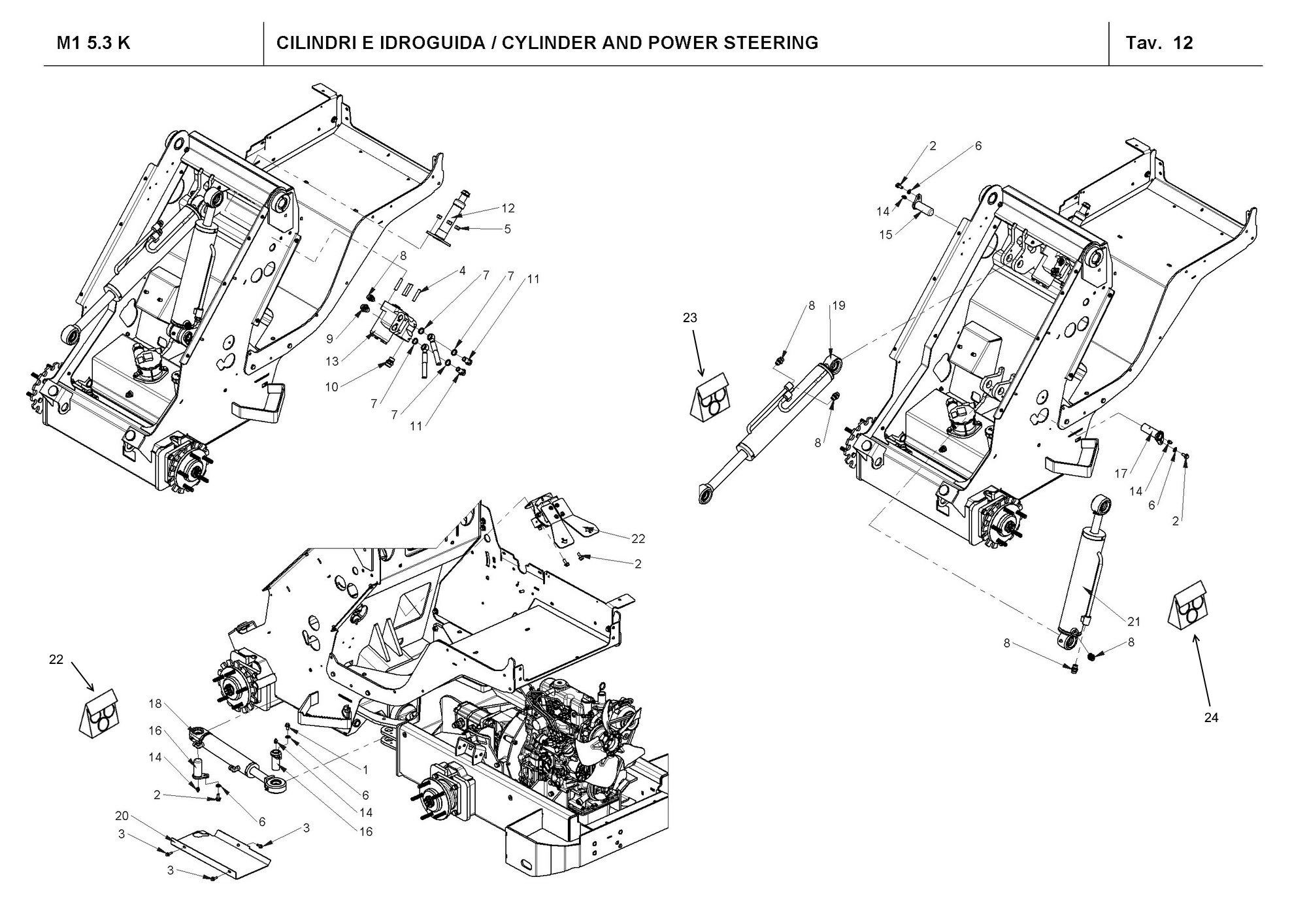 M1 5.3 K

CILINDRI E IDROGUIDA / CYLINDER AND POWER STEERING

Tav. 12

12
5
8
4
7
7
11
9
13
10
7
7
11

2
6
14
15
23
8
19
8
17
14
6
2
21
8
8
24

22
2
22
18
16
14
2
6
1
6
14
16
20
3
3
3