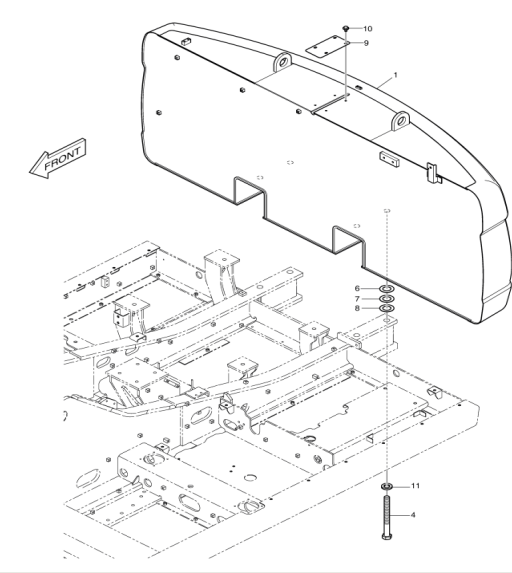 10
9
1
FRONT
6
7
8
11
4