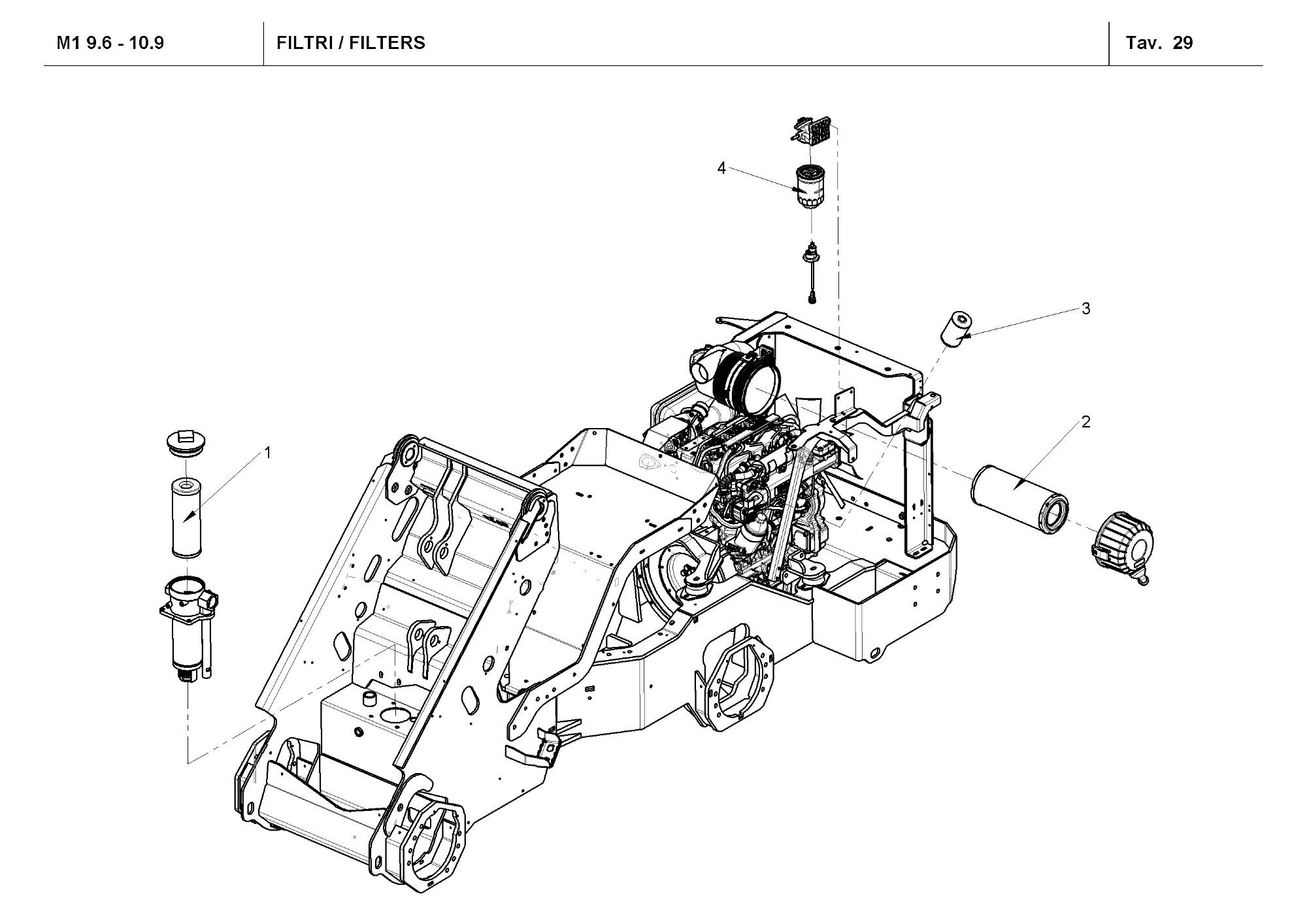 M1 9.6 - 10.9

FILTRI / FILTERS

Tav. 29

4

3

2

1