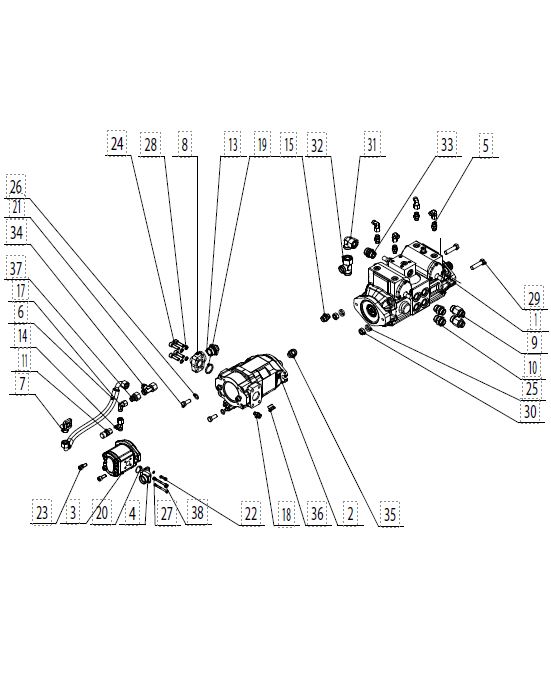 24 28 8 13 19 15 32 31 33 5

26
21
34
37
17
6
14
11
7

29
1
9
10
25
30

23 3 20 4 27 38 22 18 36 2 35