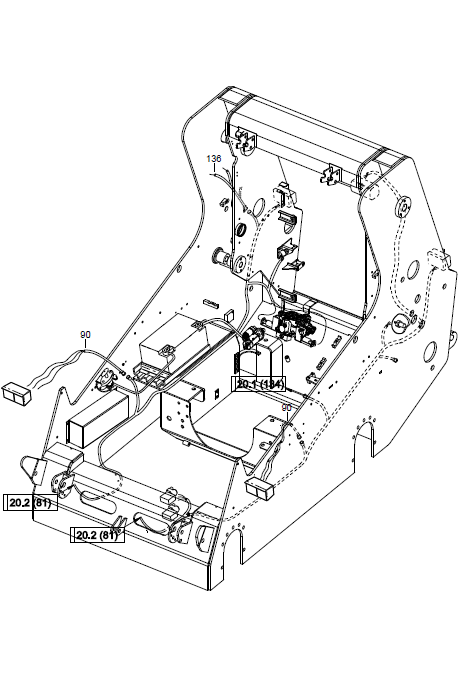 136

90

20.1 (134)

90

20.2 (81)

20.2 (81)