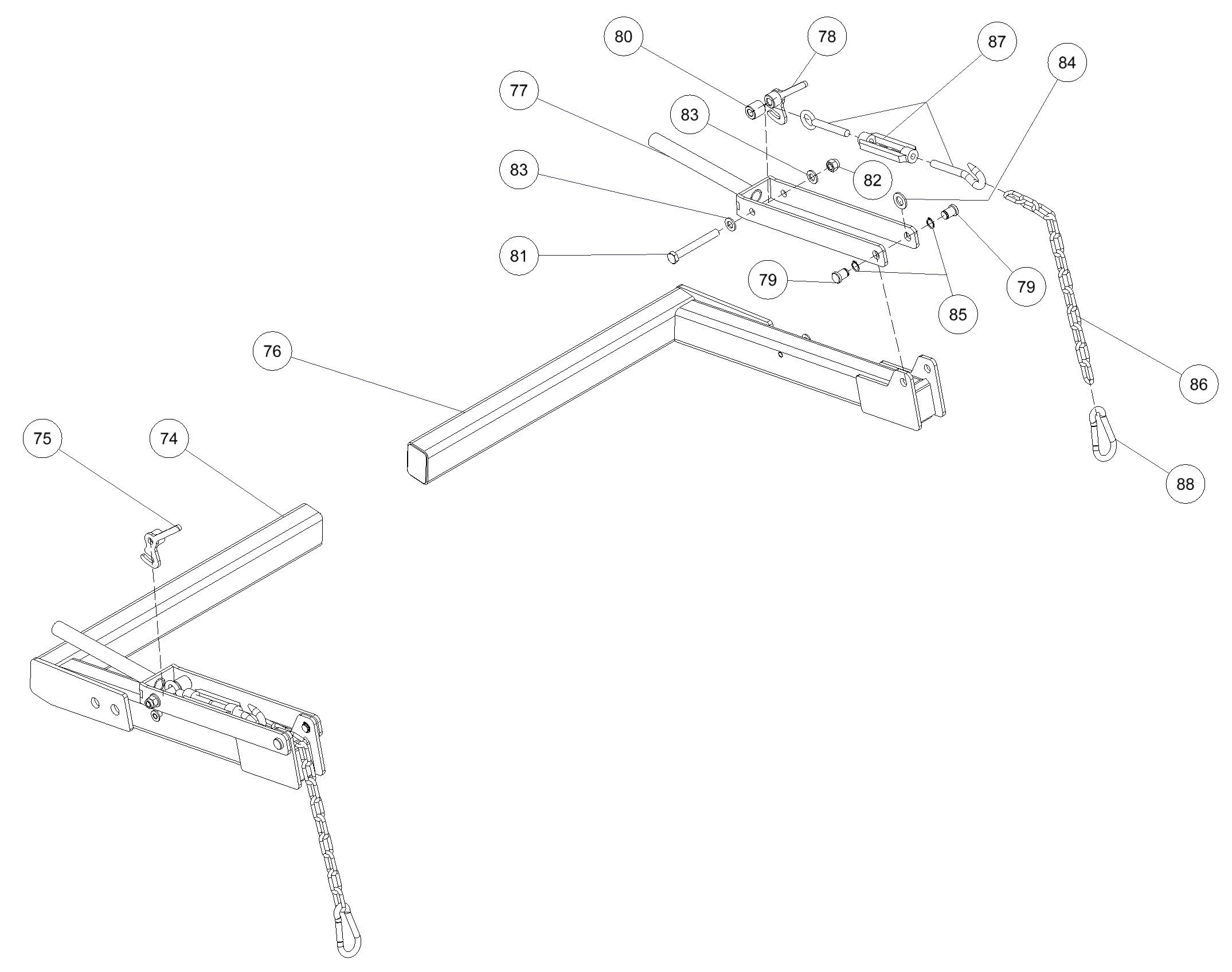 80
78
87
84
77
83
83
82
81
79
79
85
76
86
75
74
88