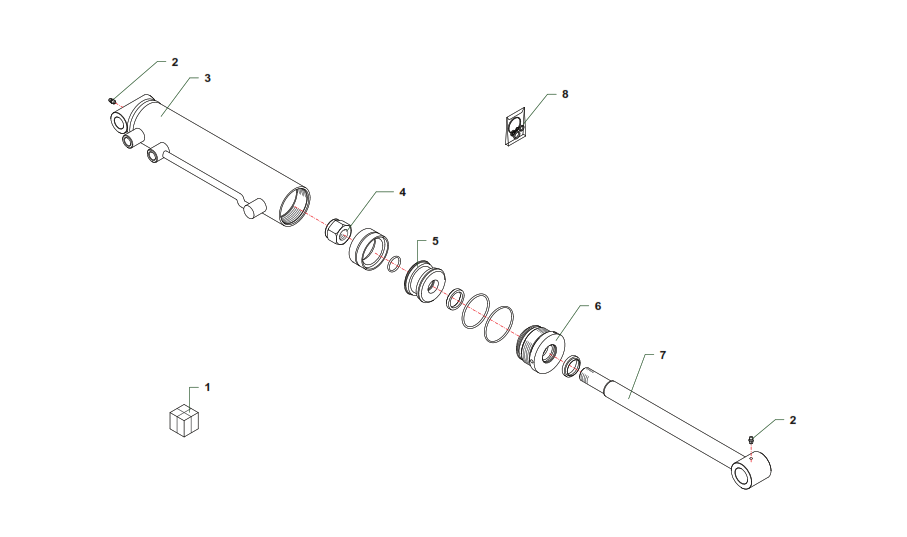 2
3
8
4
5
6
7
1
2