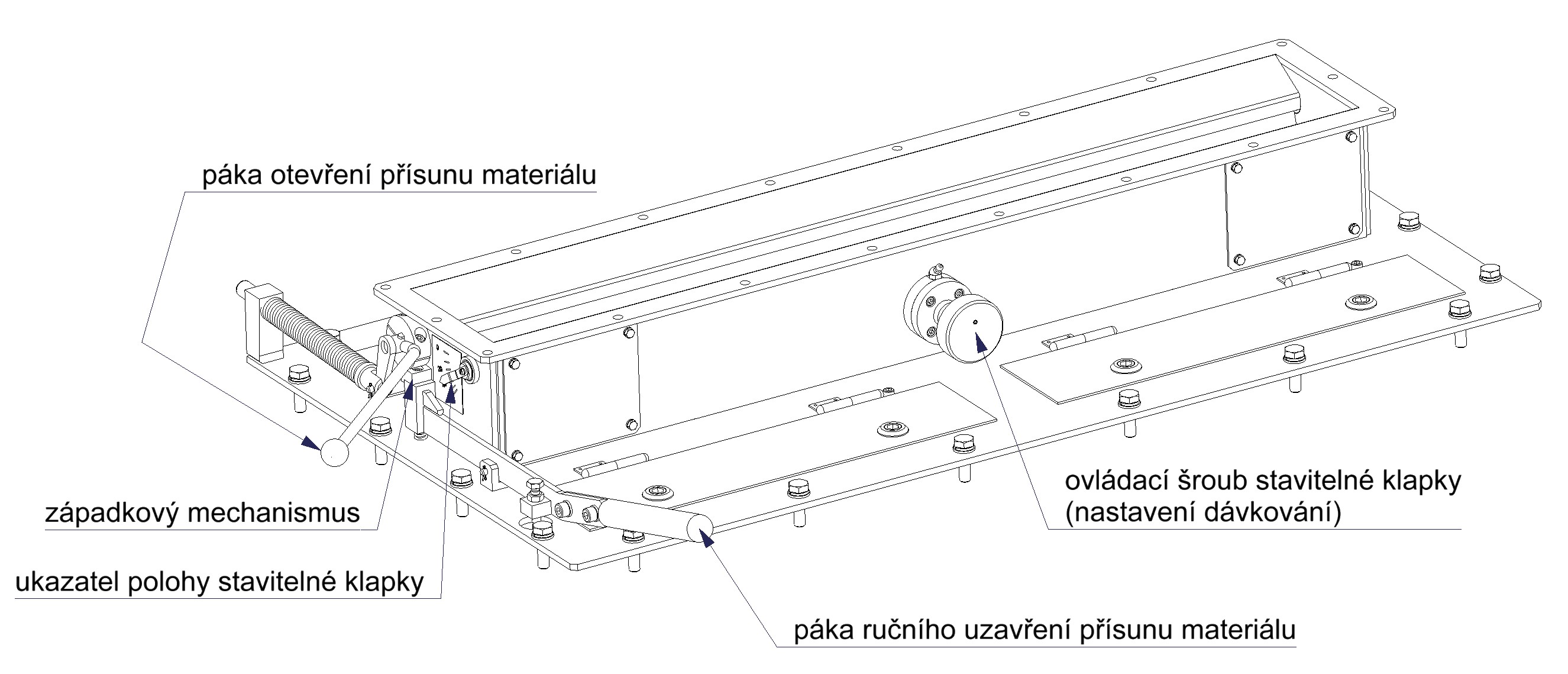 páka otevření přísunu materiálu

západkový mechanismus

ukazatel polohy stavitelné klapky

ovládací šroub stavitelné klapky (nastavení dávkování)

páka ručního uzavření přísunu materiálu