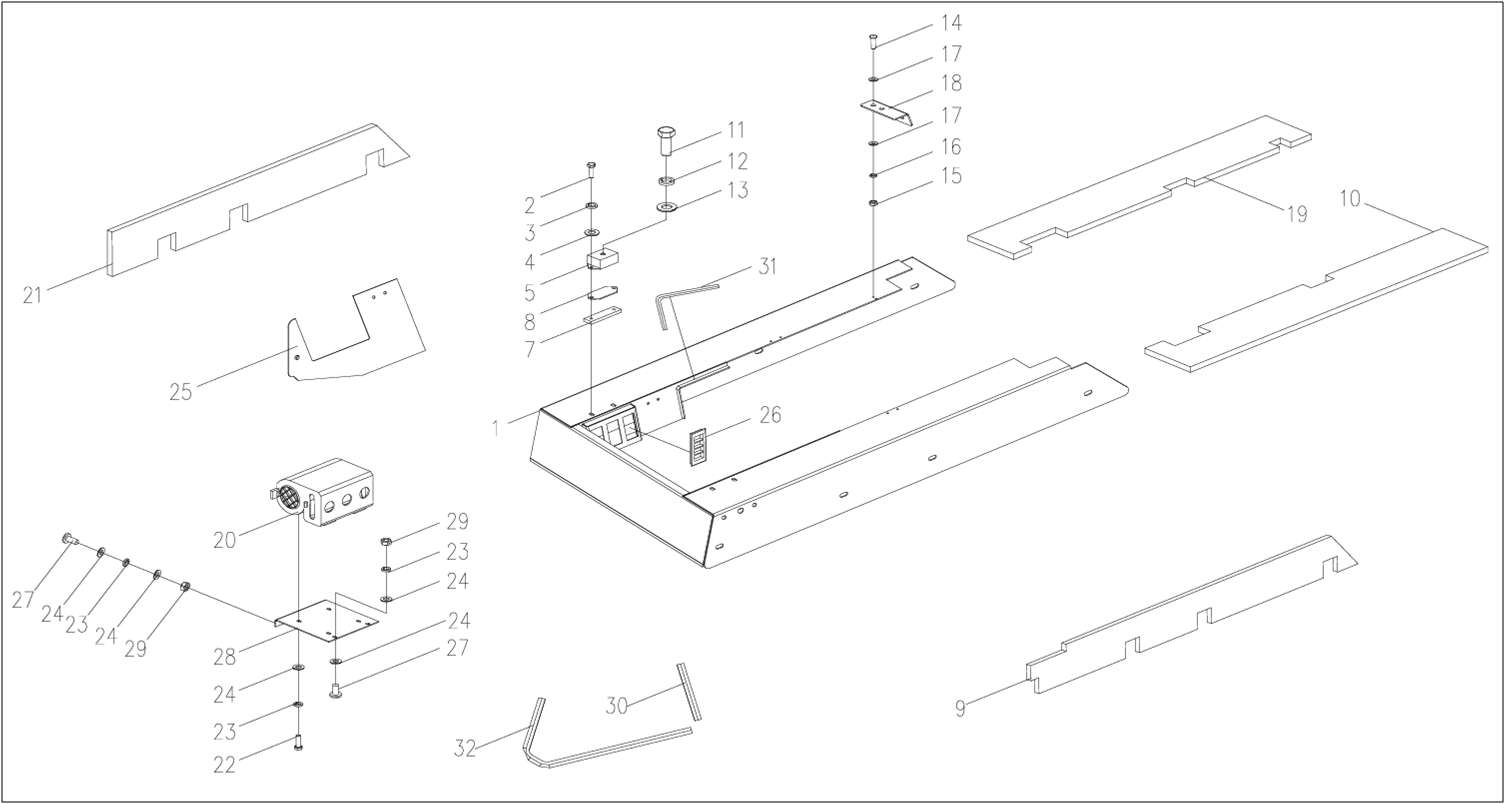 14
17
18
17
16
15
11
12
13
2
3
4
5
8
7
31
19
10
21
25
1
26
20
29
23
24
27
24
23
24
29
28
24
27
24
23
22
30
32
9