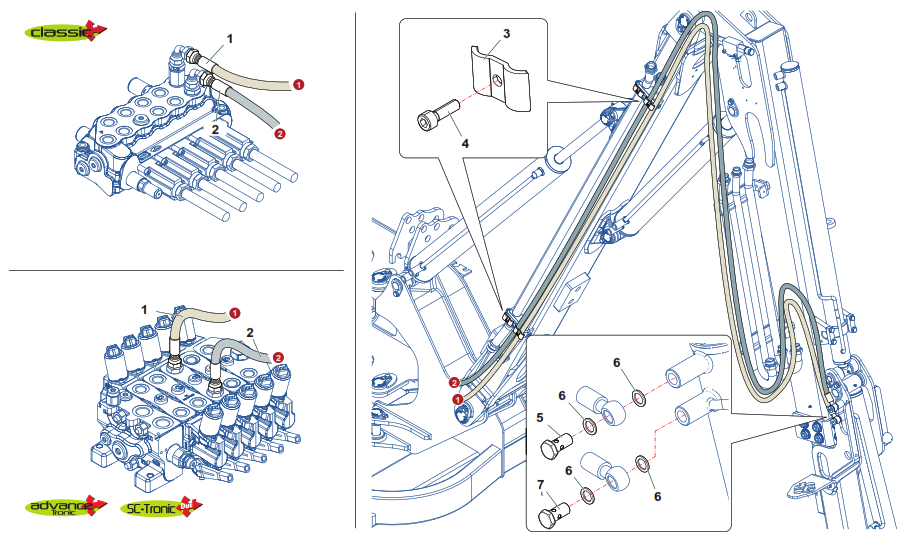 classic

1
1
2
2

1
1
2
2

advance Tronic
SC-Tronic Duo

3
4
2
1
6
6
5
6
7
6