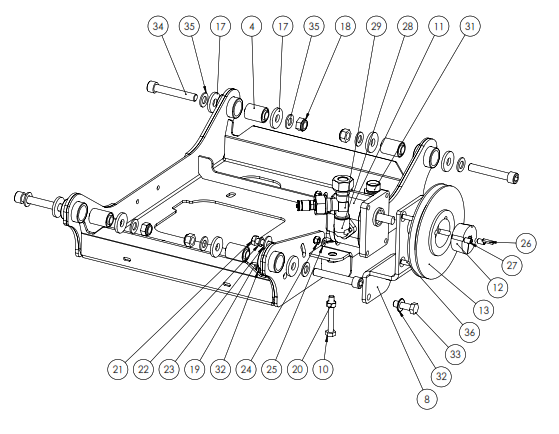 34
35
17
4
17
35
18
29
28
11
31
26
27
12
13
36
33
32
8
21
22
23
19
32
24
25
20
10