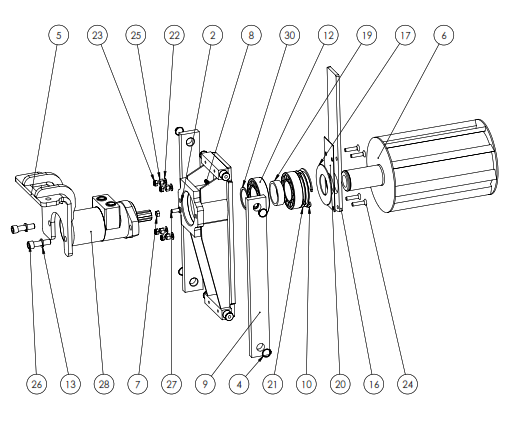 5
23
25
22
2
8
30
12
19
17
6
26
13
28
7
27
9
4
21
10
20
16
24