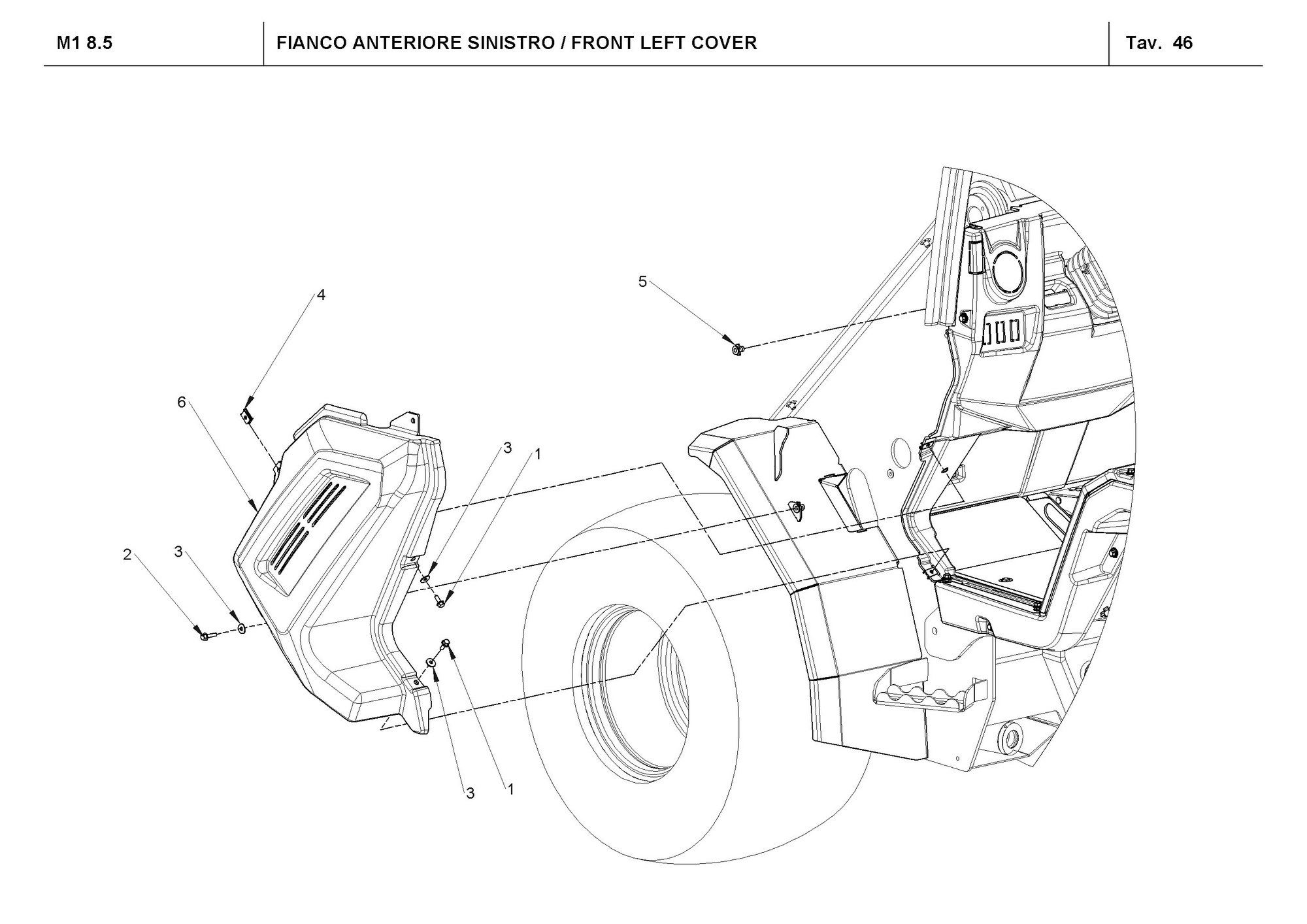 M1 8.5

FIANCO ANTERIORE SINISTRO / FRONT LEFT COVER

Tav. 46

5

4

6

3

1

2

3

3

1