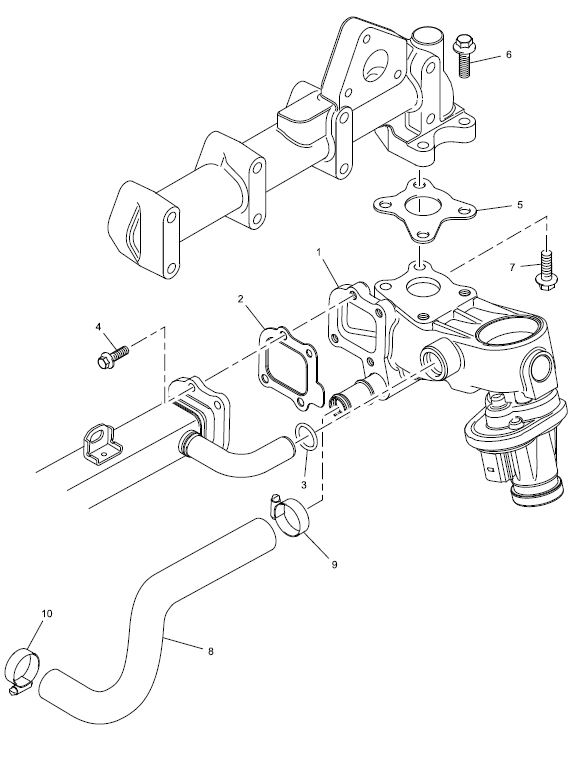 6
5
1
7
2
4
3
9
10
8