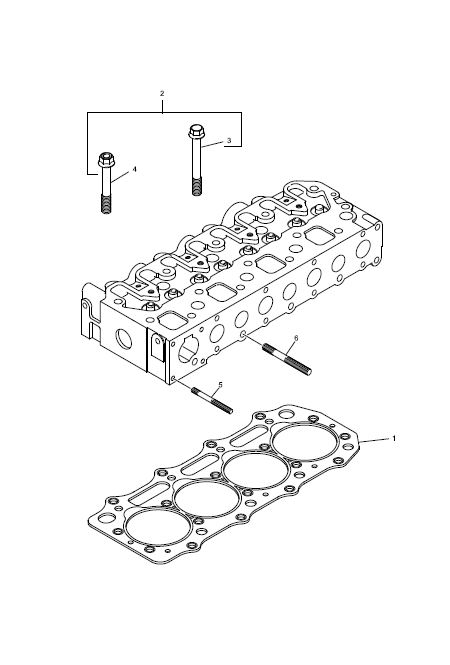 2
3
4
6
5
1