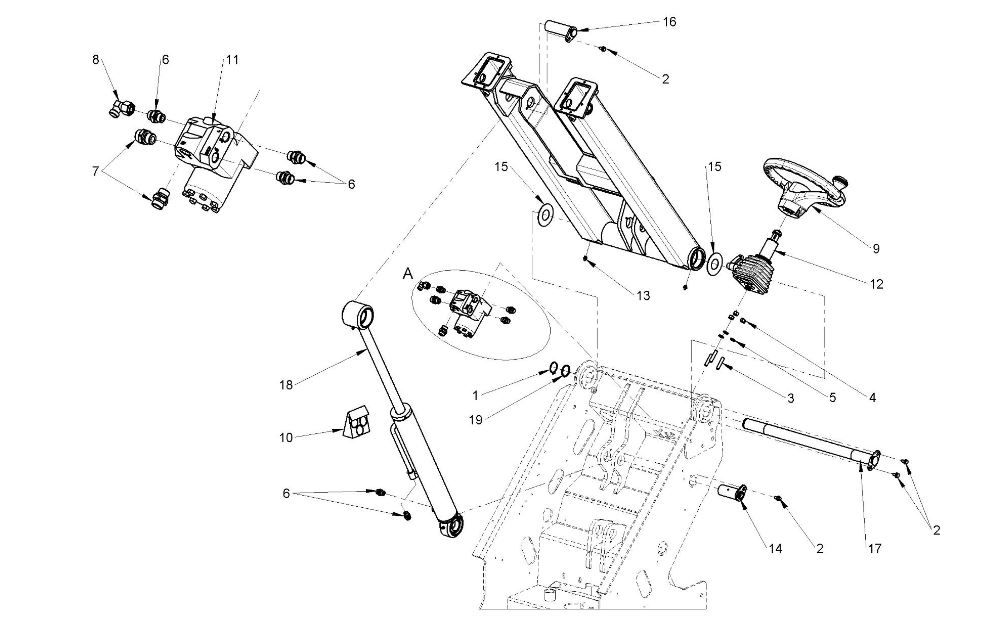 8
6
11
7
6
16
2
15
15
9
12
13
A
18
1
19
3
5
4
10
6
14
2
17
2