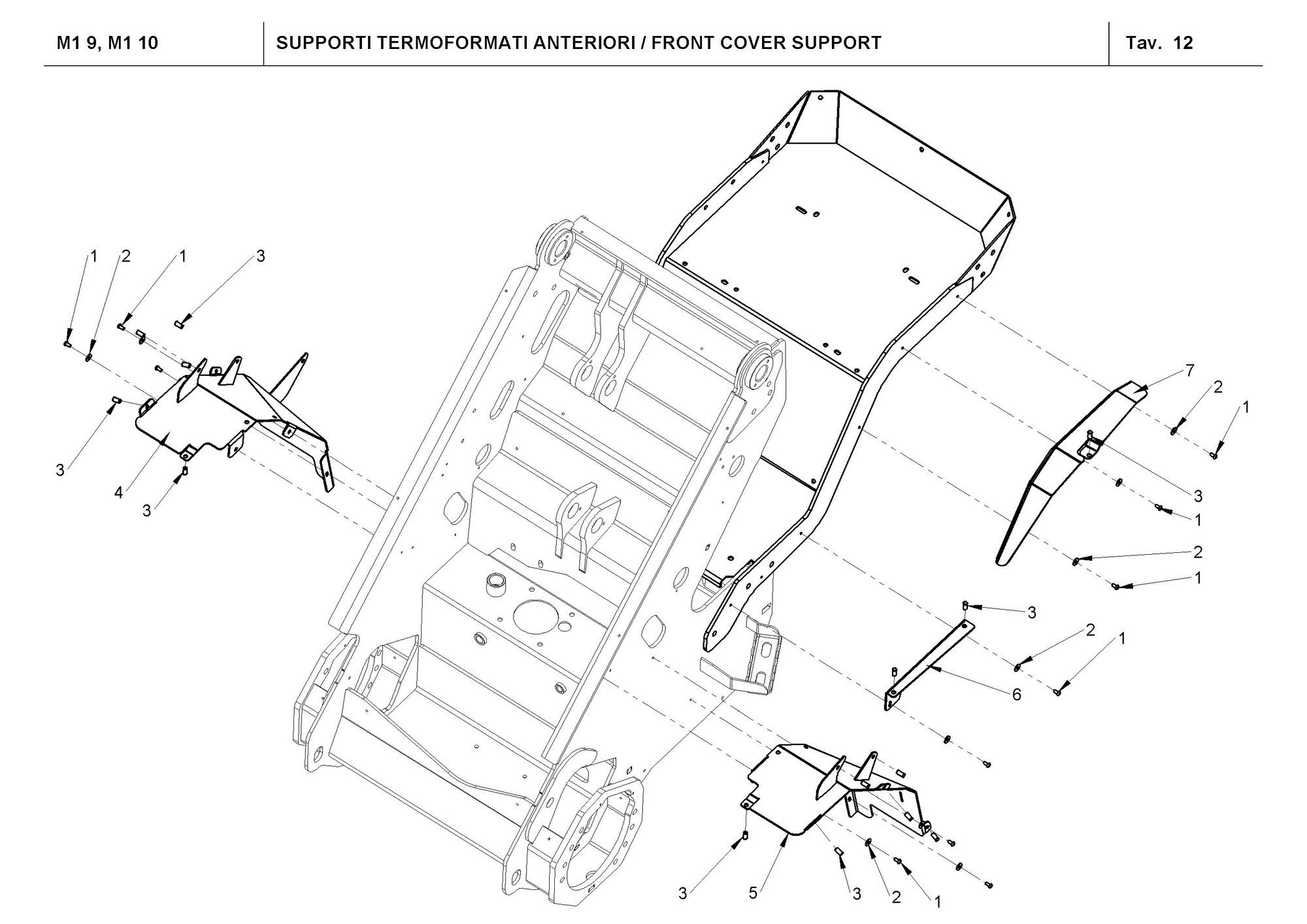 M1 9, M1 10

SUPPORTI TERMOFORMATI ANTERIORI / FRONT COVER SUPPORT

Tav. 12

1 2 1 3

3

4

3

7

2

1

3

1

2

1

3

2

1

6

3

5

3

2

1