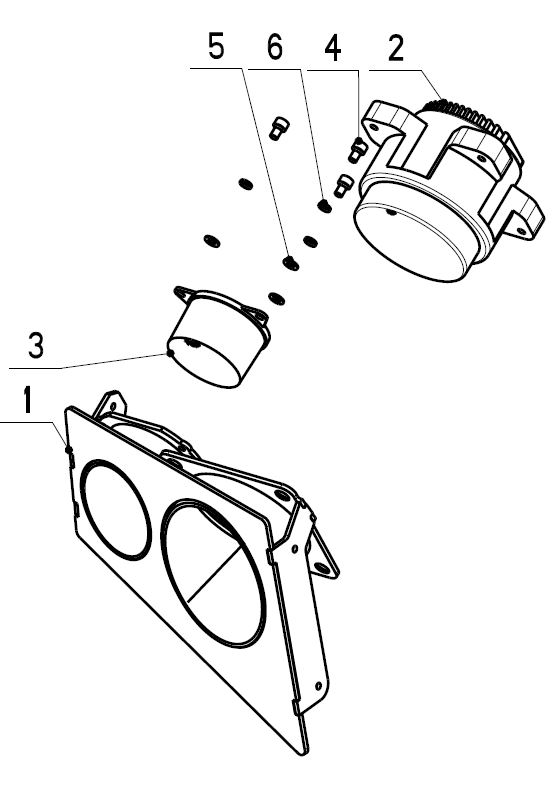 5
6
4
2
3
1