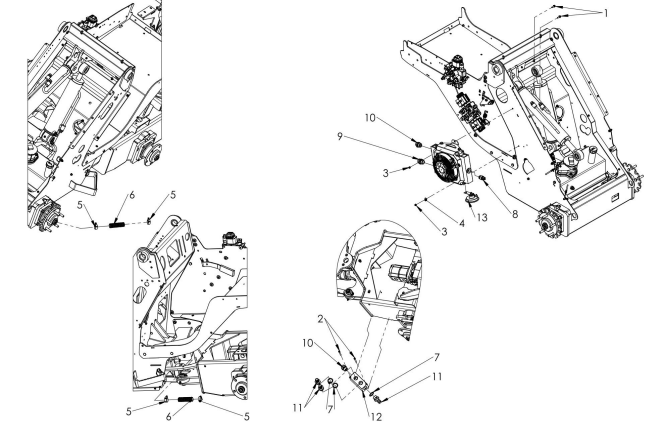 1
10
9
3
13
8
4
3
5
6
5
2
10
7
11
11
7
12
5
6
5