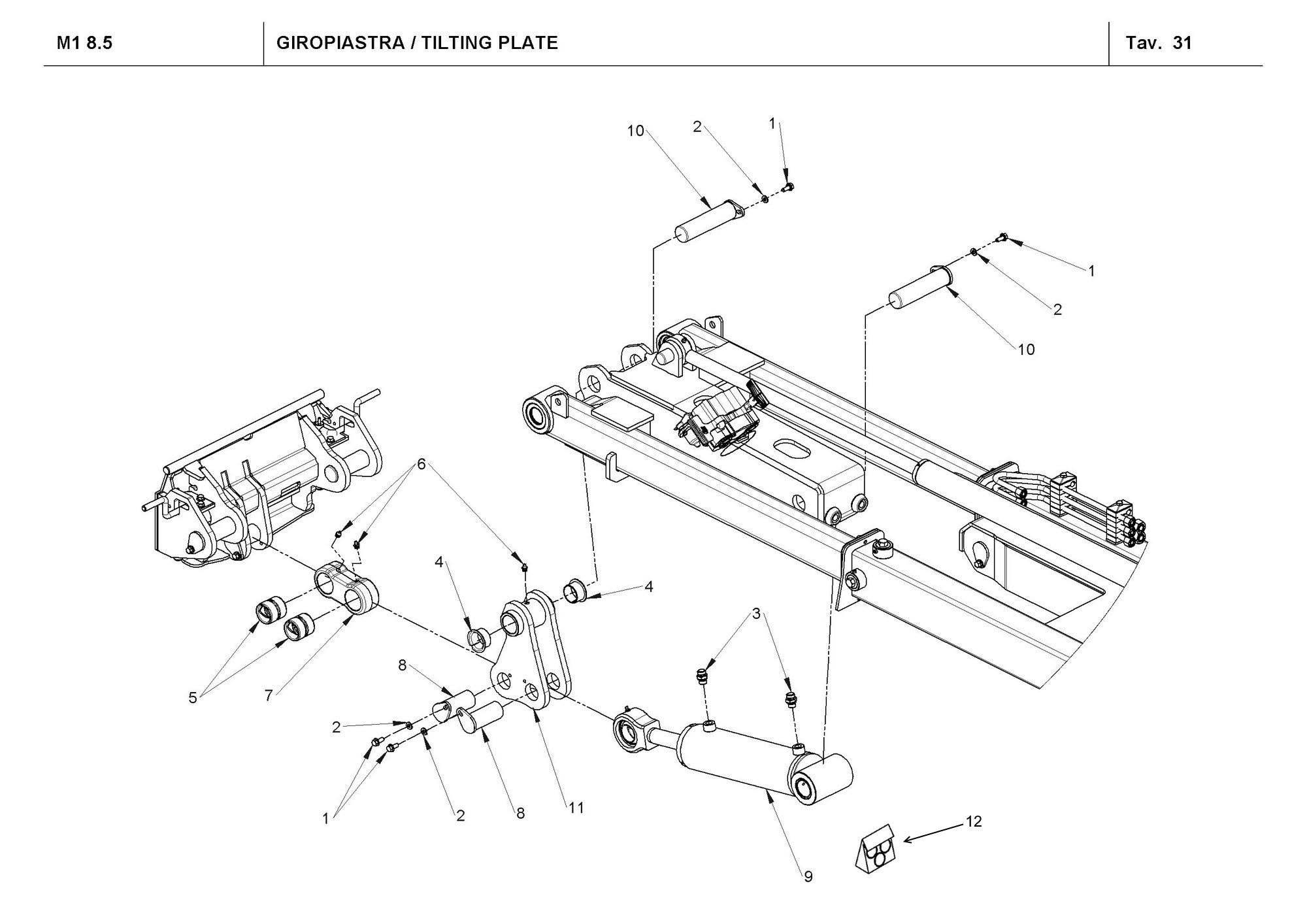 M1 8.5

GIROPIASTRA / TILTING PLATE

Tav. 31

10
2
1
1
2
10
6
4
4
3
5
7
8
2
1
2
8
11
9
12