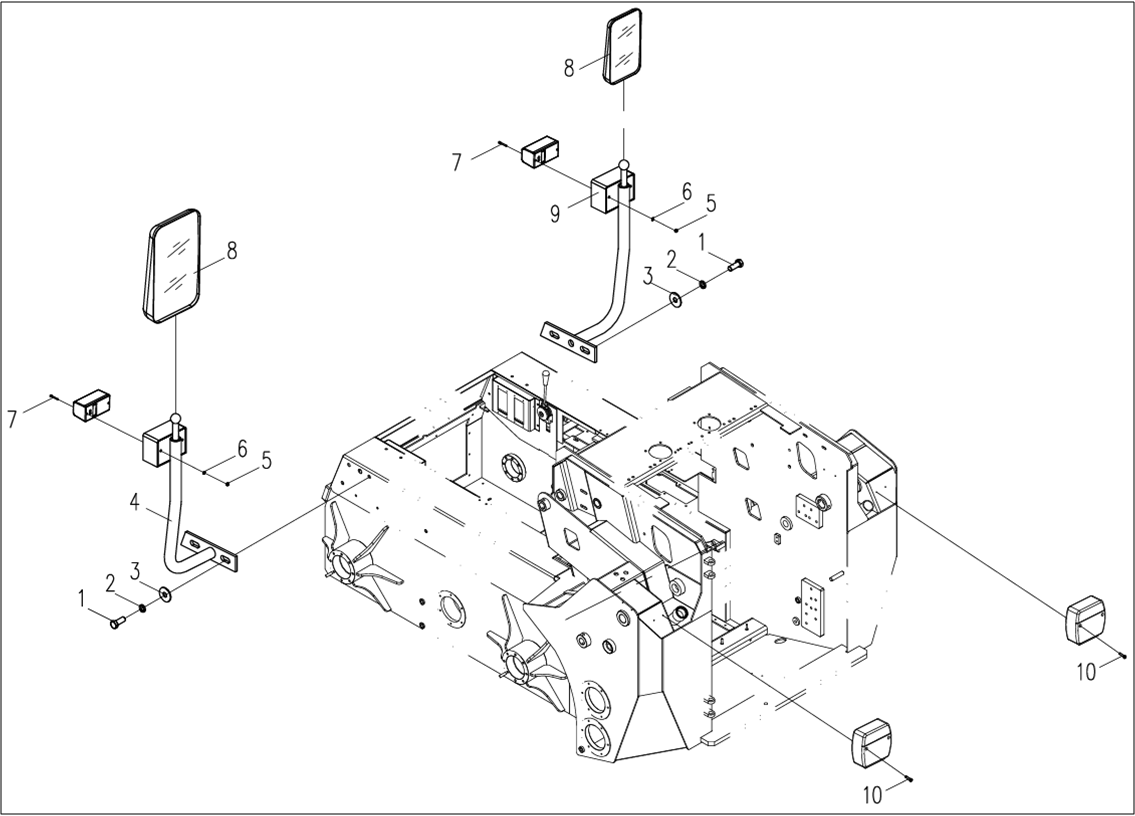 8
7
9
6
5
1
2
3
8
7
6
5
4
3
2
1
10
10