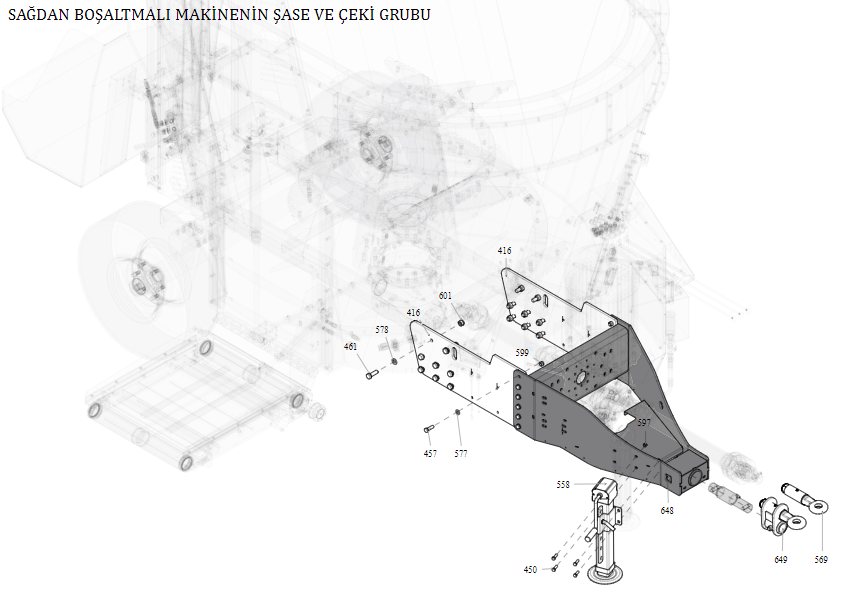 SAĞDAN BOŞALTMALI MAKİNENİN ŞASE VE ÇEKİ GRUBU

416
601
416
578
461
599
597
457
577
558
648
649
569
450