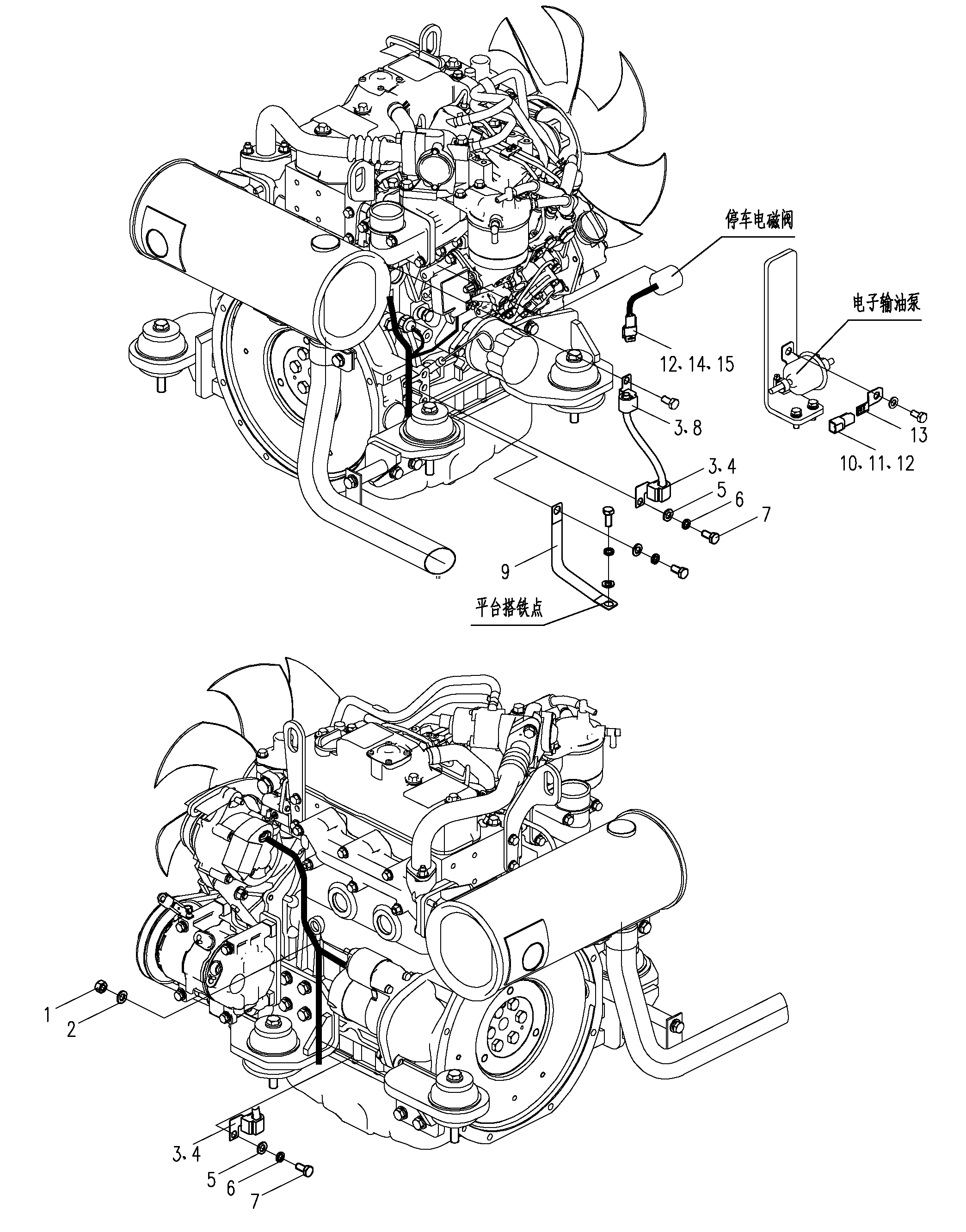 停车电磁阀

电子输油泵

12、14、15

3、8

13

10、11、12

3、4

5

6

7

9

平台搭铁点

1

2

3、4

5

6

7