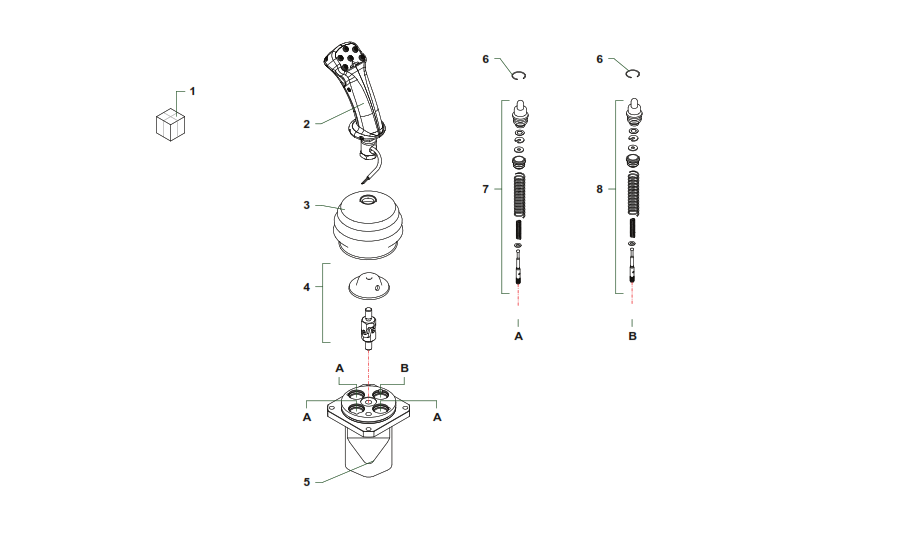 1
2
3
4
A
B
A
A
5
6
7
A
6
8
B