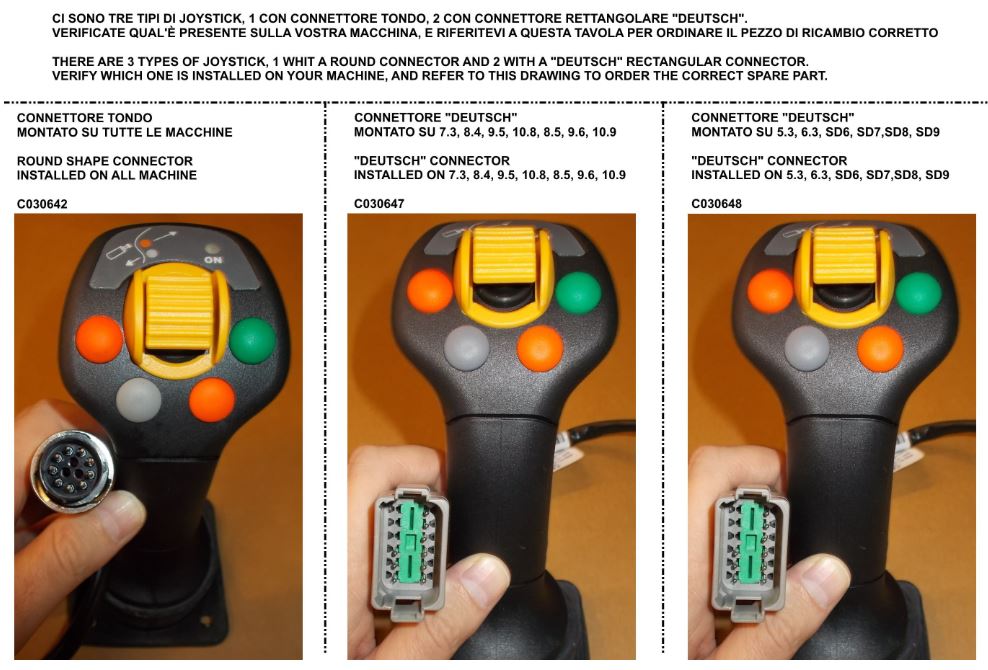 CI SONO TRE TIPI DI JOYSTICK, 1 CON CONNETTORE TONDO, 2 CON CONNETTORE RETTANGOLARE "DEUTSCH". VERIFICATE QUAL'È PRESENTE SULLA VOSTRA MACCHINA, E RIFERITEVI A QUESTA TAVOLA PER ORDINARE IL PEZZO DI RICAMBIO CORRETTO

THERE ARE 3 TYPES OF JOYSTICK, 1 WHIT A ROUND CONNECTOR AND 2 WITH A "DEUTSCH" RECTANGULAR CONNECTOR. VERIFY WHICH ONE IS INSTALLED ON YOUR MACHINE, AND REFER TO THIS DRAWING TO ORDER THE CORRECT SPARE PART.

CONNETTORE TONDO
MONTATO SU TUTTE LE MACCHINE

ROUND SHAPE CONNECTOR
INSTALLED ON ALL MACHINE

C030642

ON

CONNETTORE "DEUTSCH"
MONTATO SU 7.3, 8.4, 9.5, 10.8, 8.5, 9.6, 10.9

"DEUTSCH" CONNECTOR
INSTALLED ON 7.3, 8.4, 9.5, 10.8, 8.5, 9.6, 10.9

C030647

CONNETTORE "DEUTSCH"
MONTATO SU 5.3, 6.3, SD6, SD7,SD8, SD9

"DEUTSCH" CONNECTOR
INSTALLED ON 5.3, 6.3, SD6, SD7,SD8, SD9

C030648