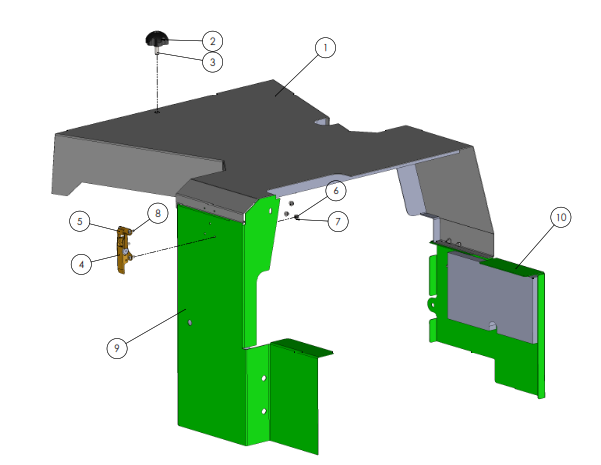 2
3
1
6
7
5
8
4
10
9