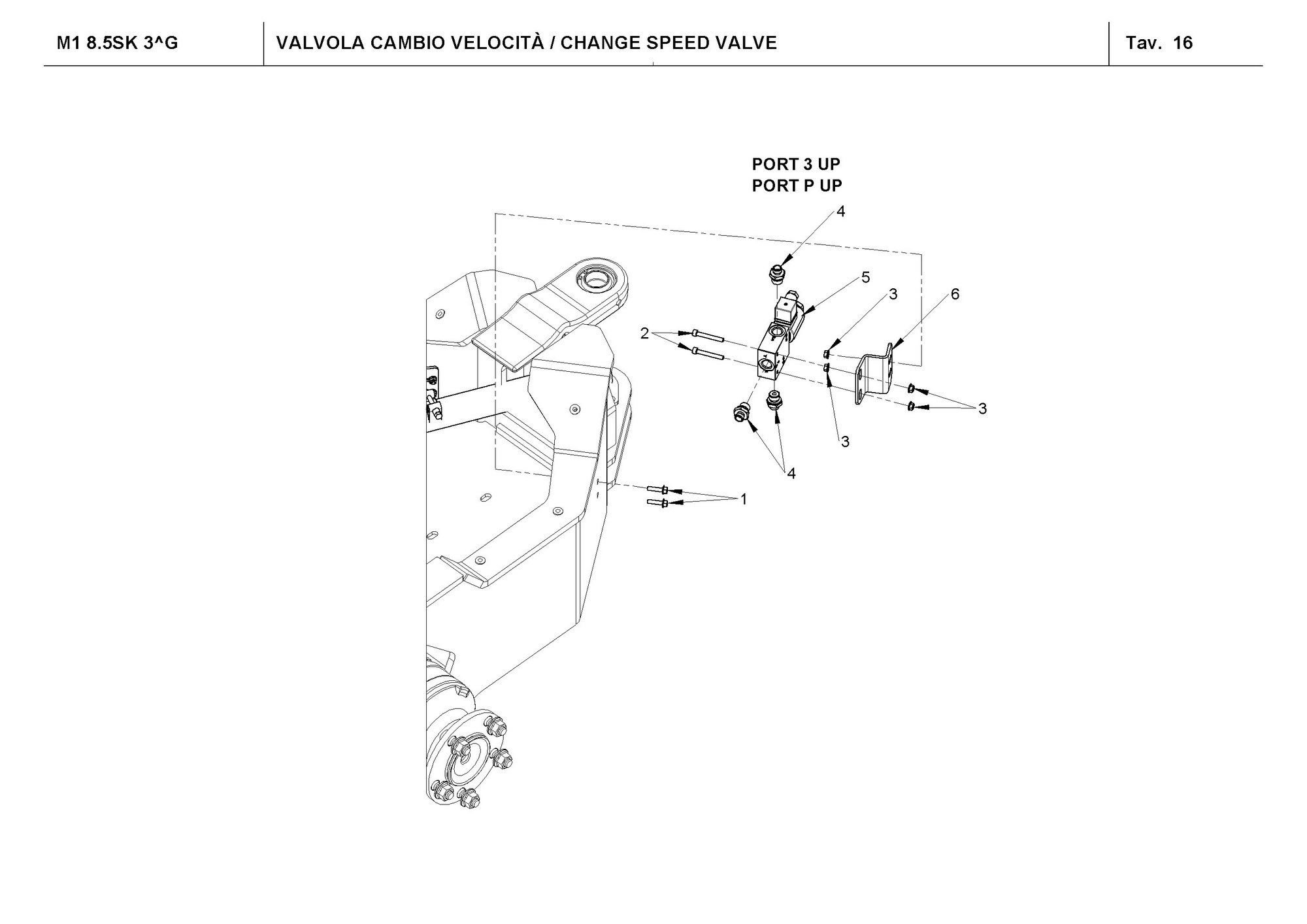 M1 8.5SK 3^G

VALVOLA CAMBIO VELOCITÀ / CHANGE SPEED VALVE

Tav. 16

PORT 3 UP
PORT P UP

4

5

3

6

2

3

3

4

1