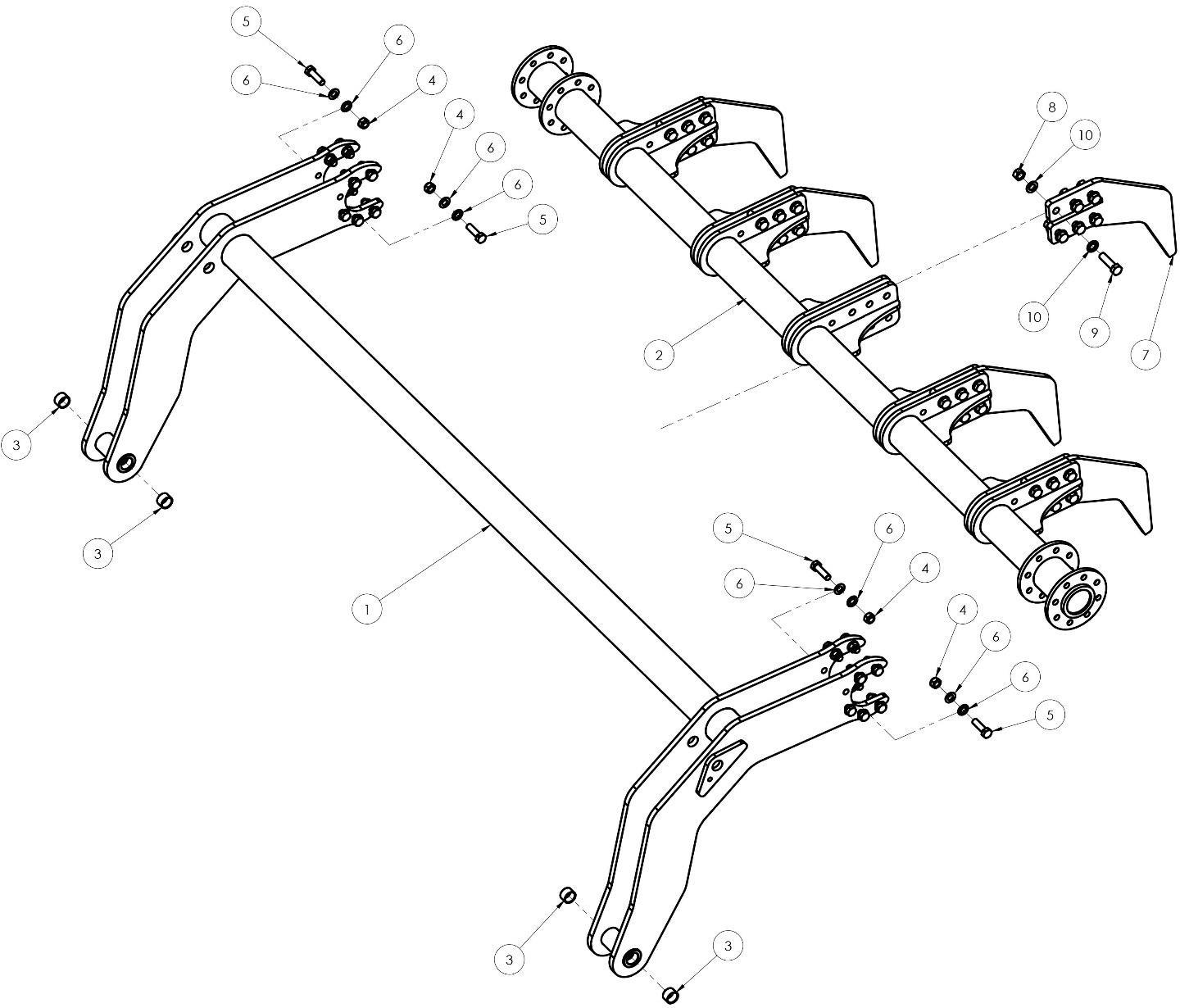 5
6
6
4
4
6
6
5
8
10
10
9
7
2
3
3
1
5
6
6
4
4
6
6
5
3
3