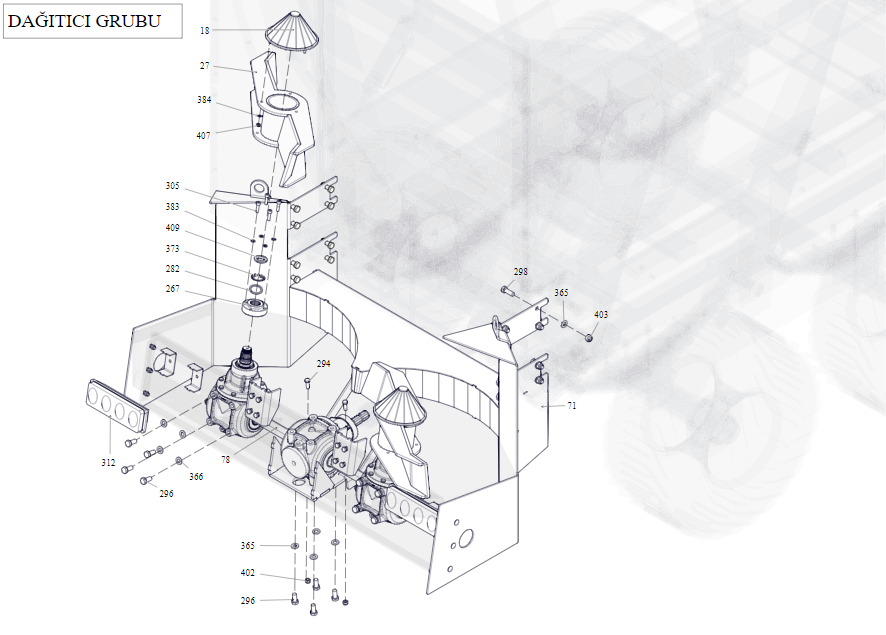 DAĞITICI GRUBU

18
27
384
407
305
383
409
373
282
267
298
365
403
294
71
312
78
366
296
365
402
296