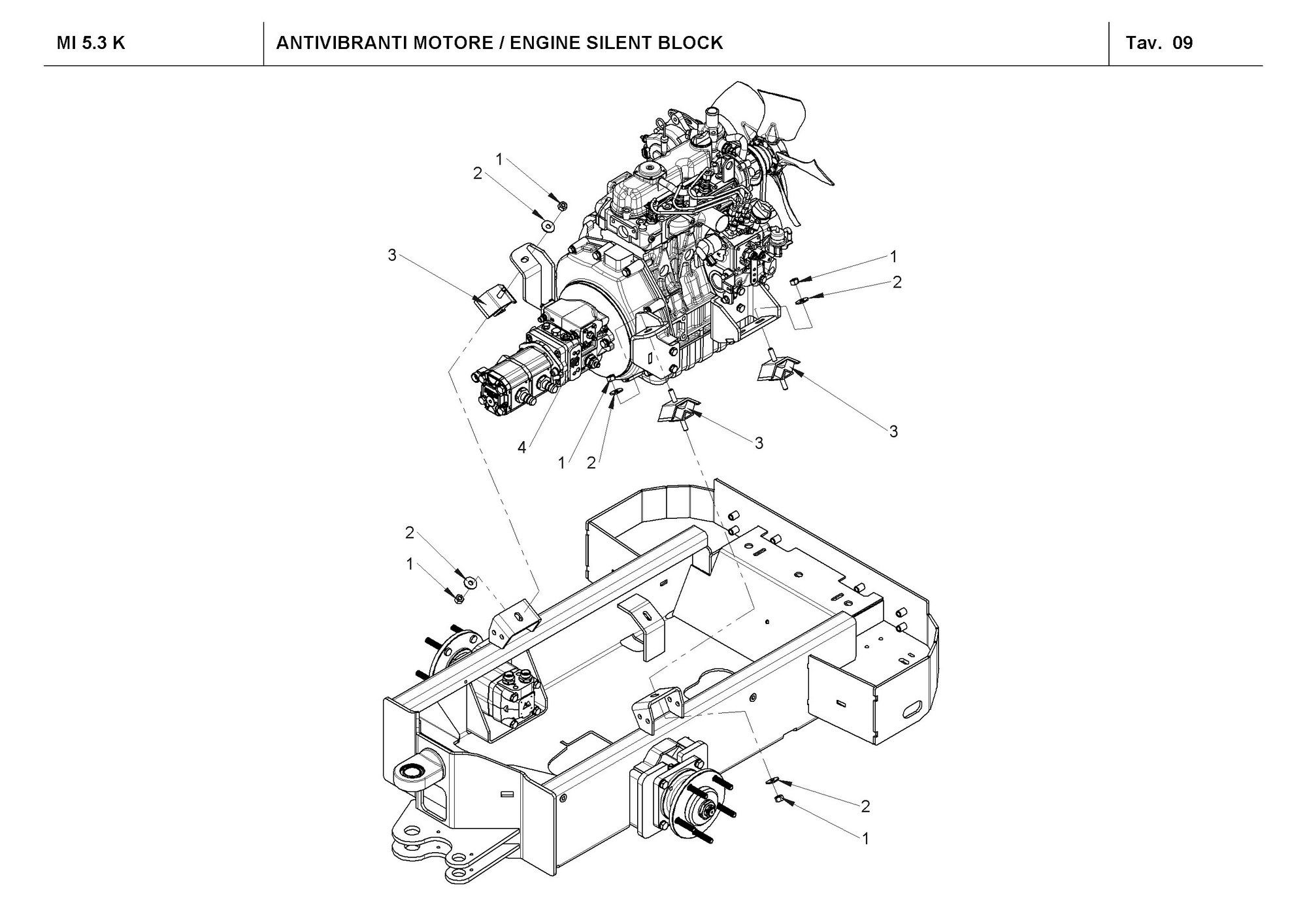 MI 5.3 K

ANTIVIBRANTI MOTORE / ENGINE SILENT BLOCK

Tav. 09

1
2
3
1
2
3
3
4
1
2
2
1
2
1