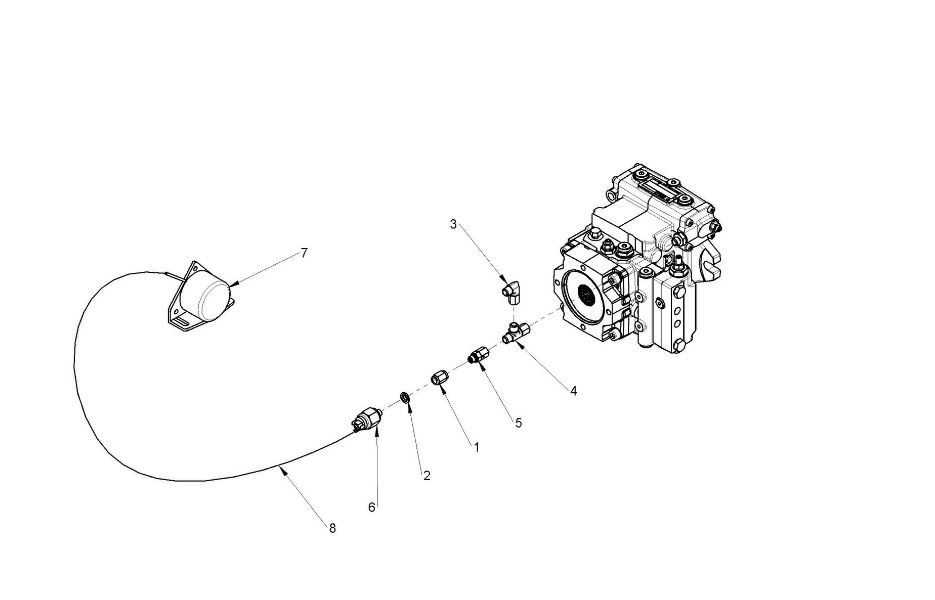 3
7
4
5
1
2
6
8