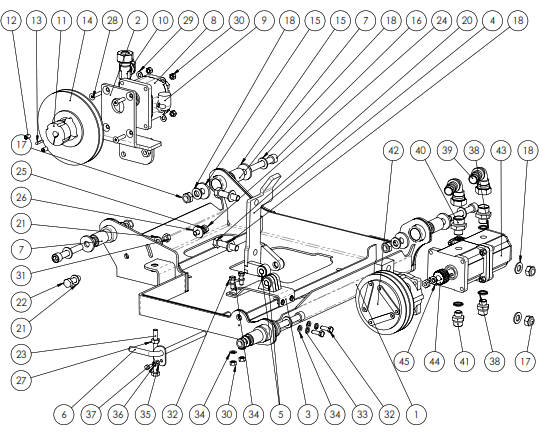 12 13 11 14 28 2 10 29 8 30 9 18 15 15 7 18 16 24 20 4 18

17

25

26

21

7

31

22

21

23

27

42 40 39 38 43 18

45 44 41 38 17

6 37 36 35 32 34 30 34 5 3 34 33 32 1