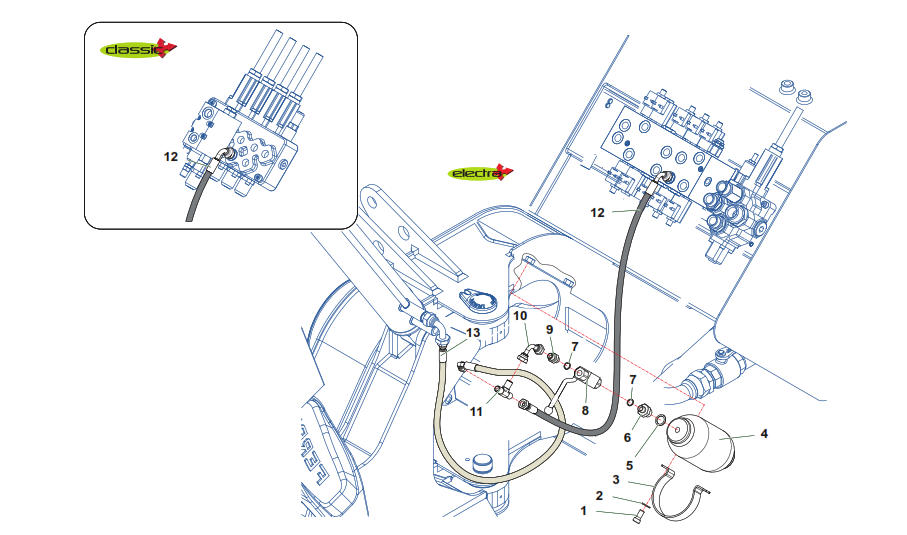 classic
12
electra
12
13
10
9
7
11
8
7
6
5
4
3
2
1