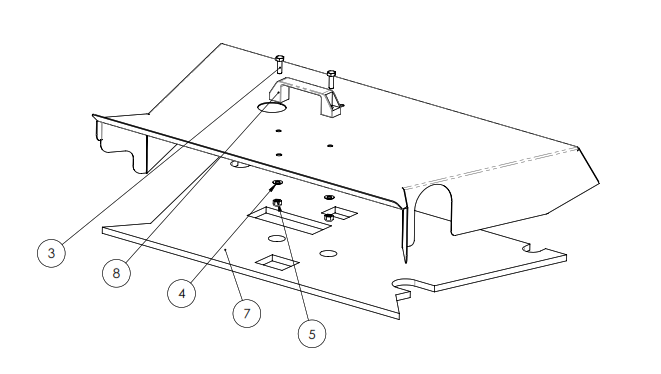 3
8
4
7
5