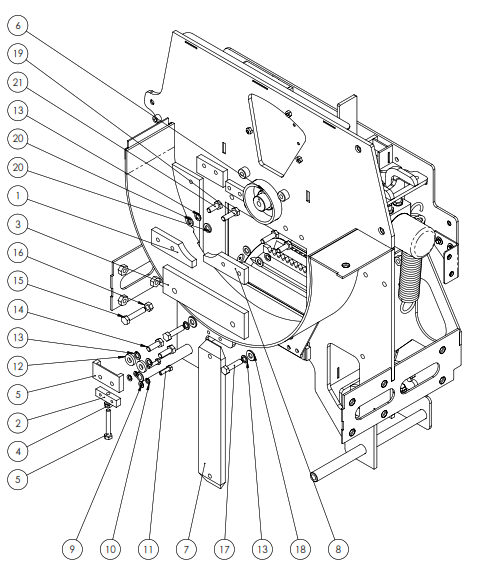 6
19
21
13
20
20
1
3
16
15
14
13
12
5
2
4
5
9
10
11
7
17
13
18
8