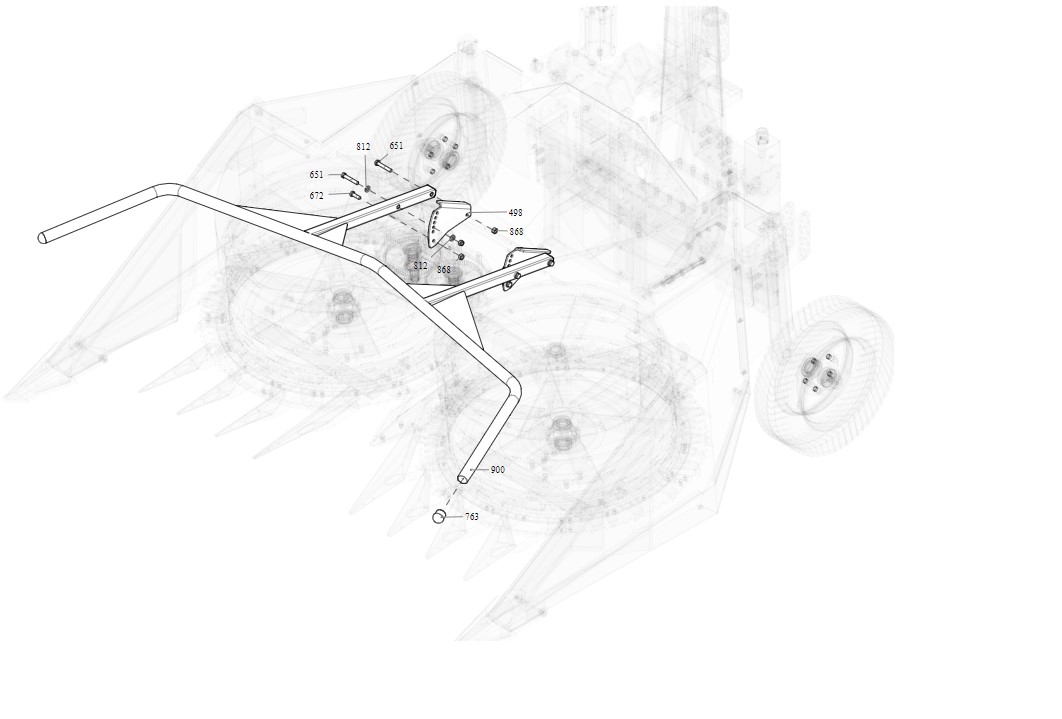 812
651
651
672
498
868
812
868
900
763