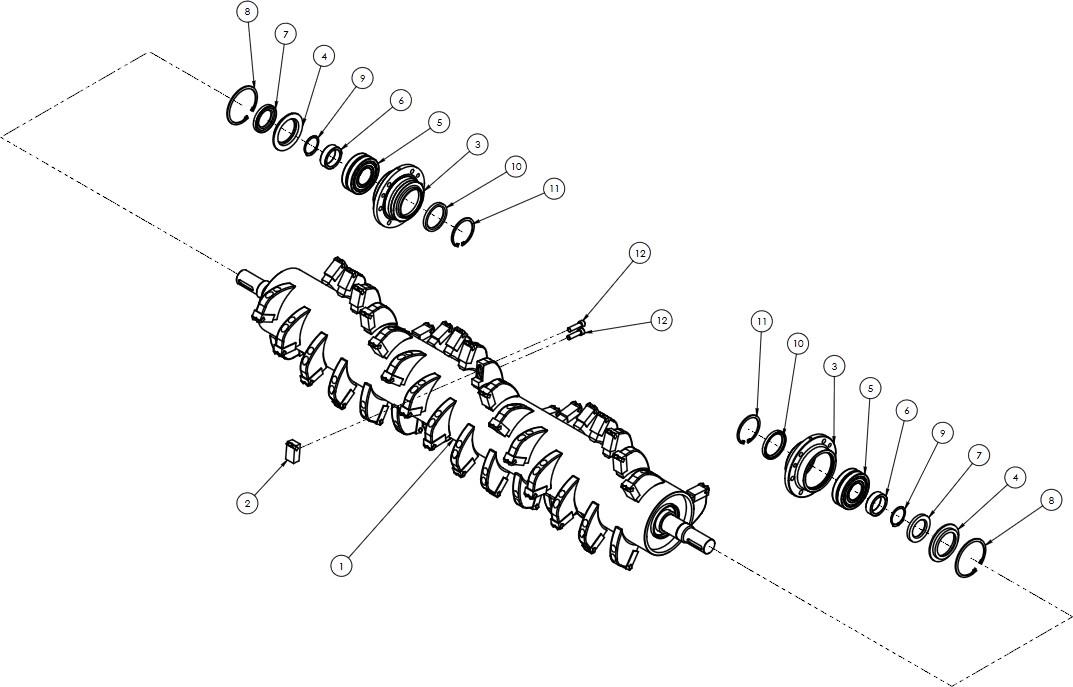 8
7
4
9
6
5
3
10
11
12
12
11
10
3
5
6
9
7
4
8
2
1