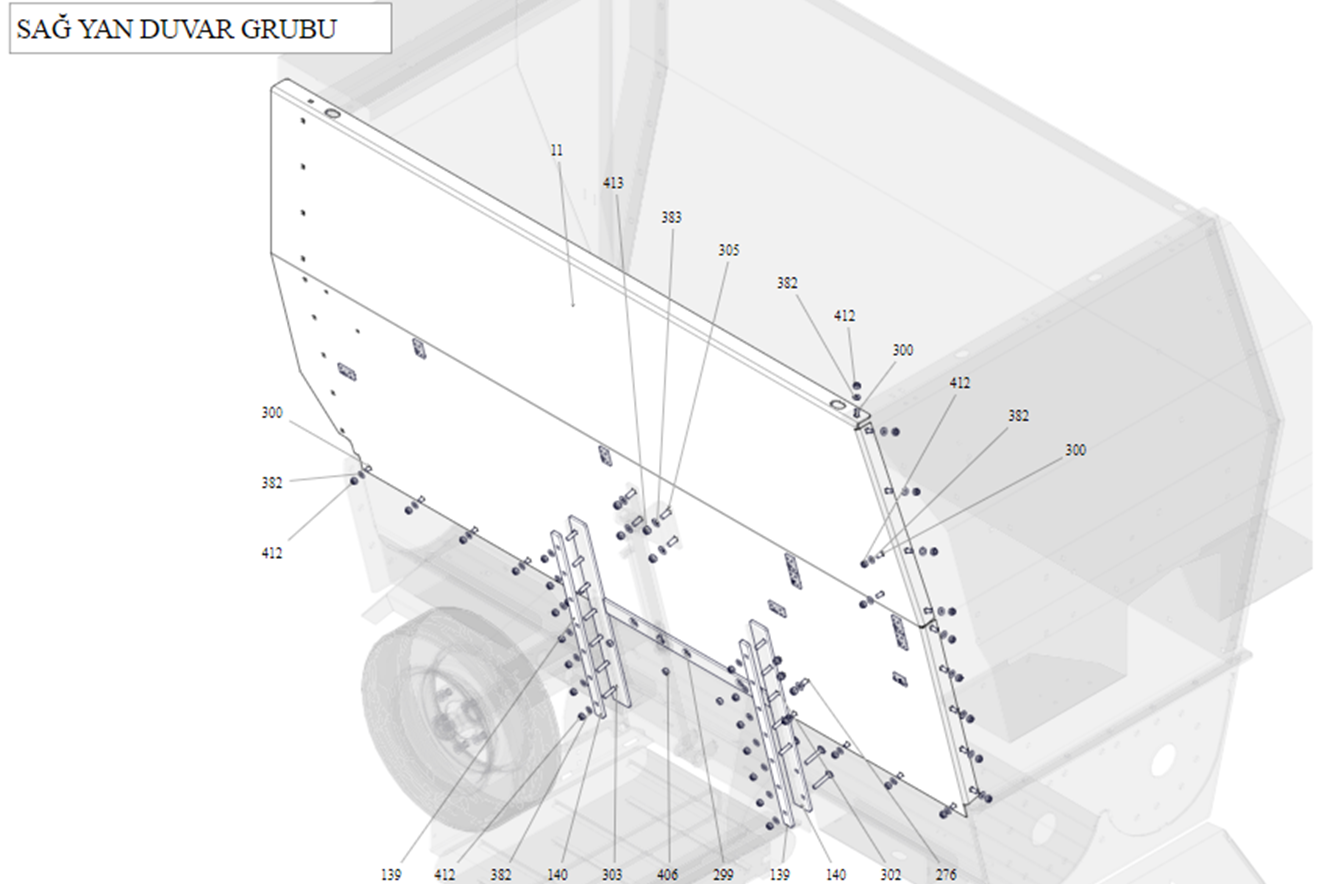 SAĞ YAN DUVAR GRUBU

11
413
383
305
382
412
300
412
382
300
300
382
412

139
412
382
140
303
406
299
139
140
302
276