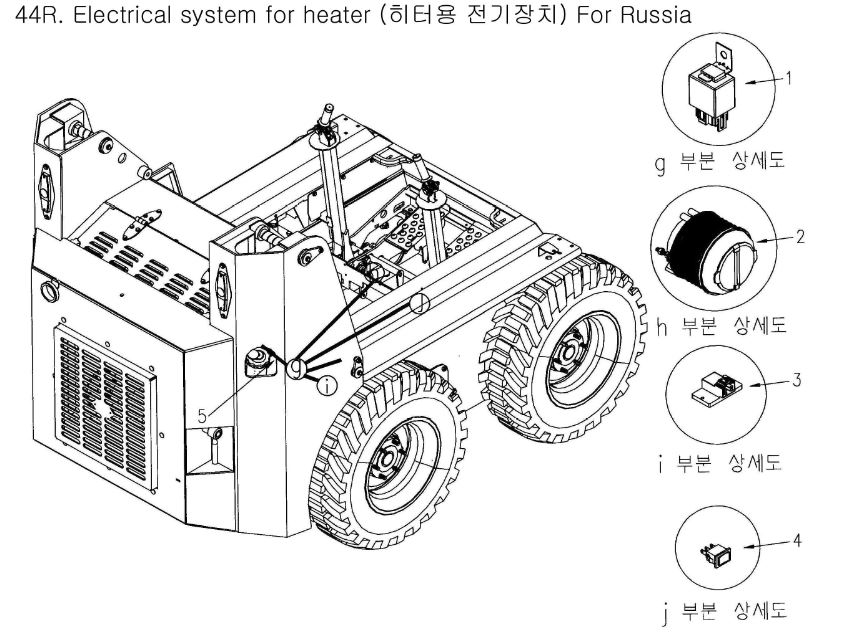 44R. Electrical system for heater (히터용 전기장치) For Russia

1

g 부분 상세도

2

h 부분 상세도

3

i 부분 상세도

4

j 부분 상세도

5

g

i

j