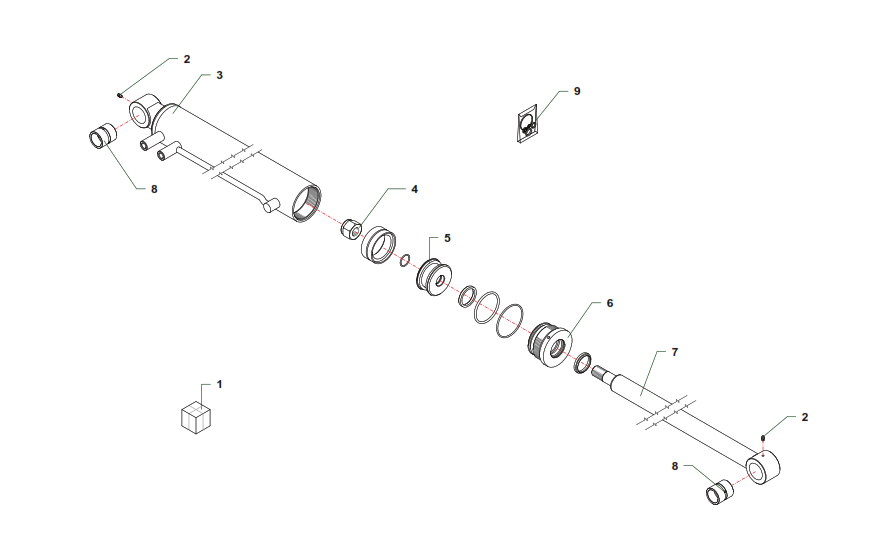 2
3
9
8
4
5
6
7
1
2
8