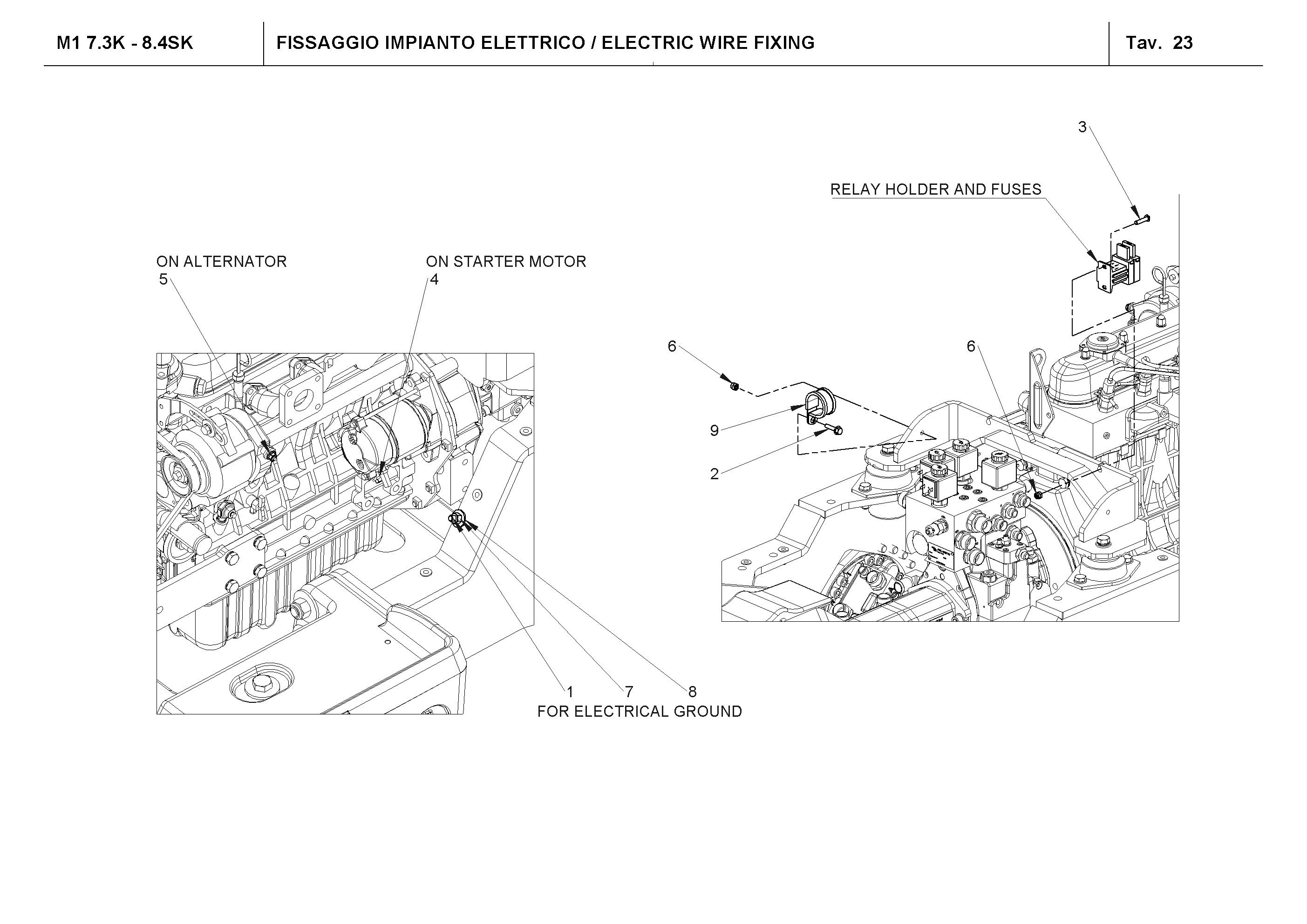 M1 7.3K - 8.4SK

FISSAGGIO IMPIANTO ELETTRICO / ELECTRIC WIRE FIXING

Tav. 23

3

RELAY HOLDER AND FUSES

ON ALTERNATOR
5

ON STARTER MOTOR
4

6

6

9

2

1 7 8
FOR ELECTRICAL GROUND