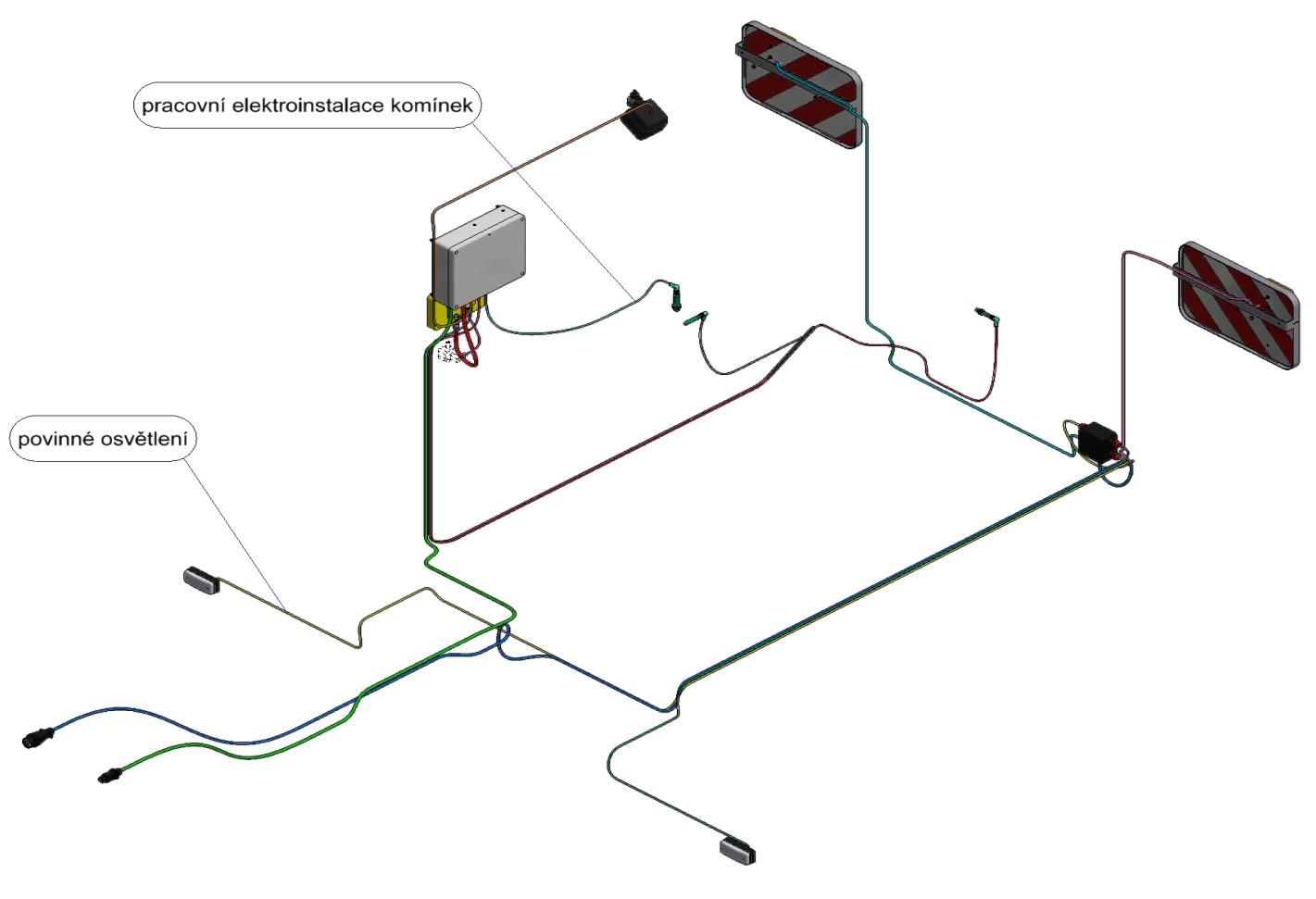 pracovní elektroinstalace komínek

povinné osvětlení