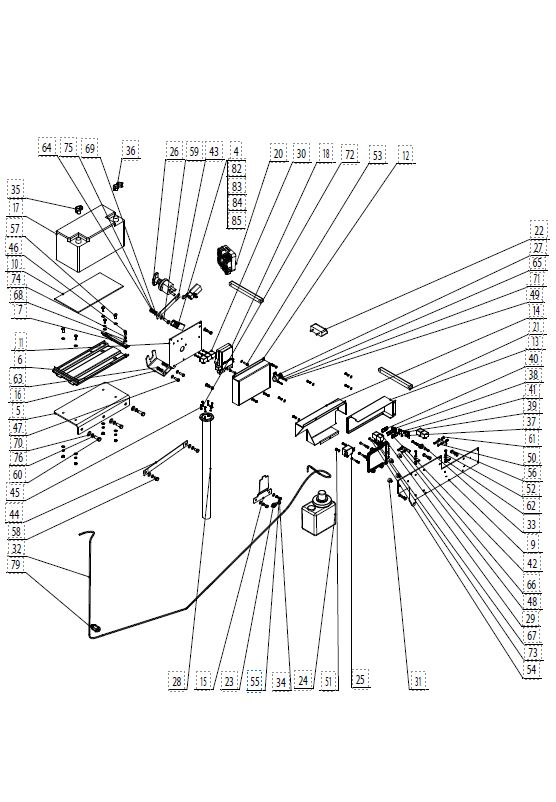 64 75 69
36
26 59 43 4
82
83
84
85
20 30 18 72 53 12
35
17
57
46
10
74
68
7
11
6
63
16
5
47
70
76
60
45
44
58
32
79
22
27
65
71
49
14
21
13
40
38
41
39
37
61
50
56
52
62
33
9
42
66
48
29
67
73
54
28 15 23 55 34 24 51 25 31