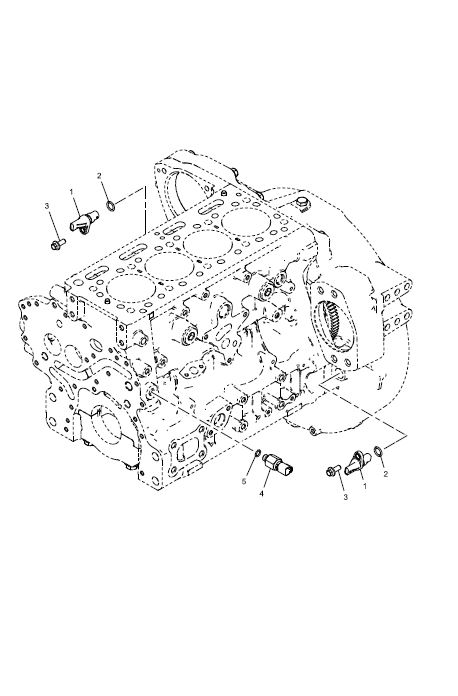 3
1
2
5
4
3
1
2