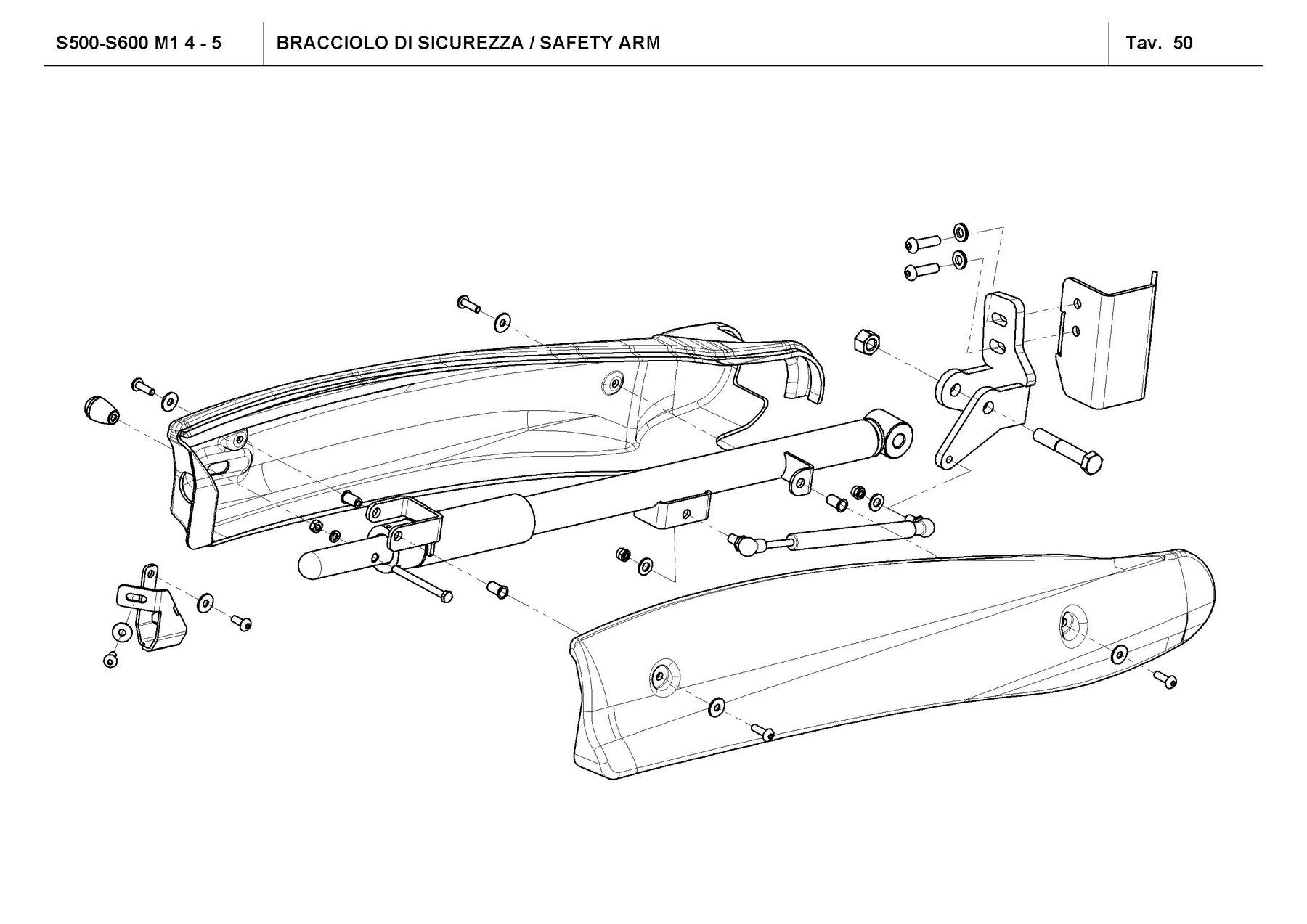 S500-S600 M1 4 - 5

BRACCIOLO DI SICUREZZA / SAFETY ARM

Tav. 50