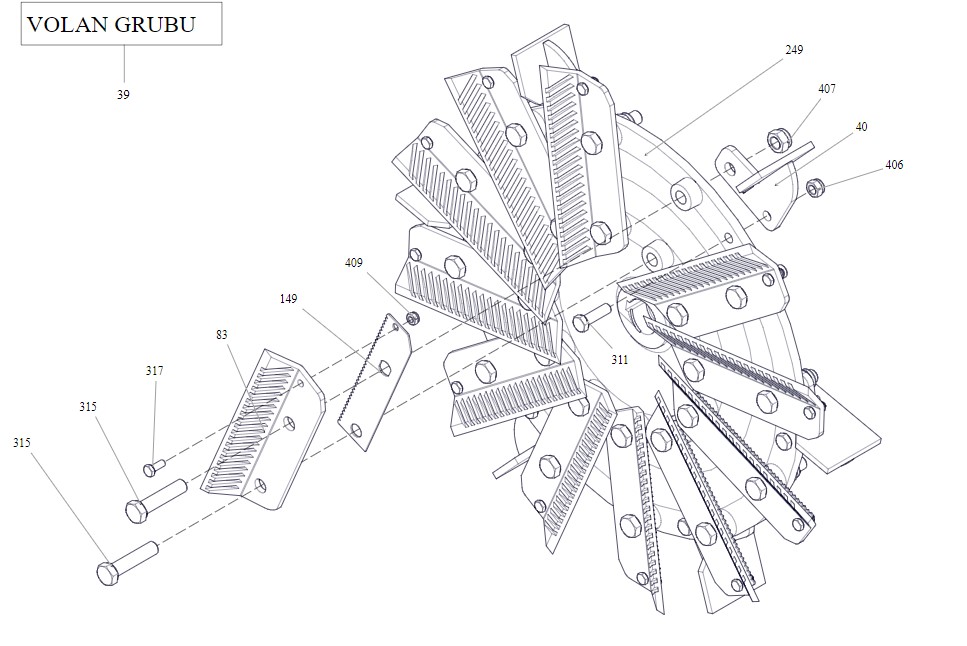 VOLAN GRUBU

39

249

407

40

406

409

149

83

317

315

315

311