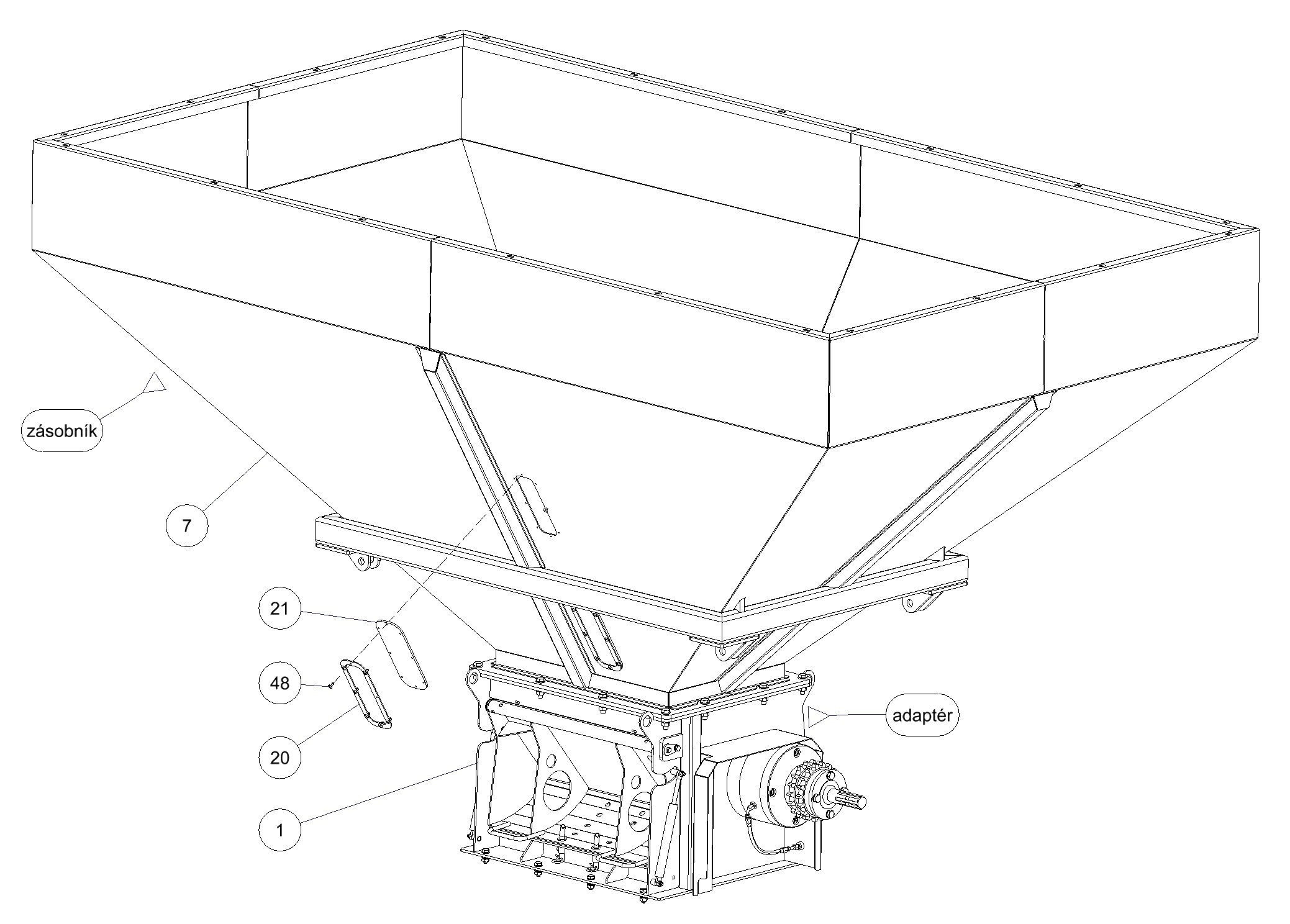 zásobník

7

21

48

20

1

adaptér