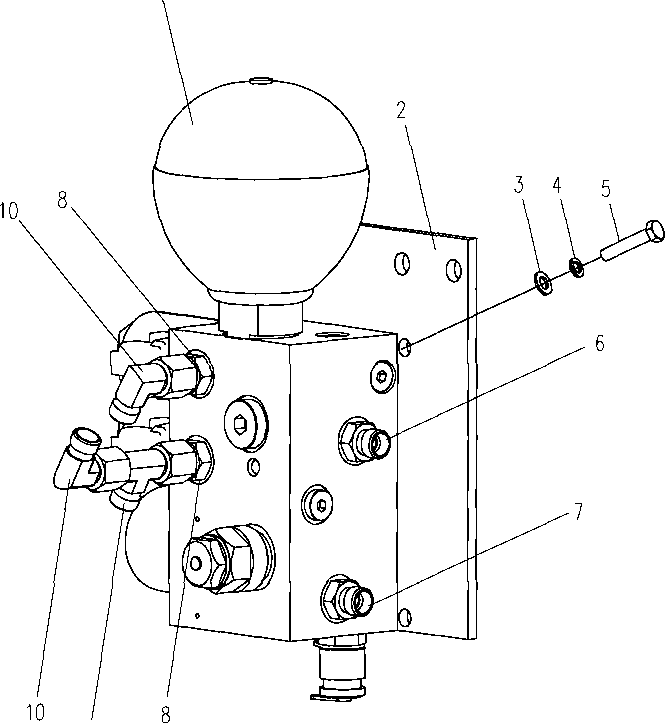 2
3
4
5
10
8
6
7
10
8