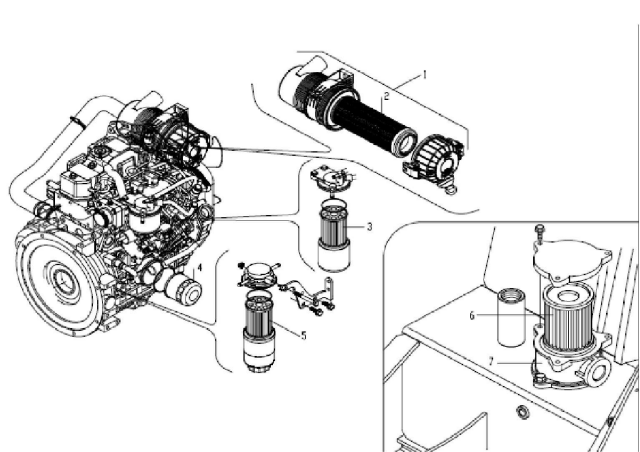 1
2
3
4
5
6
7