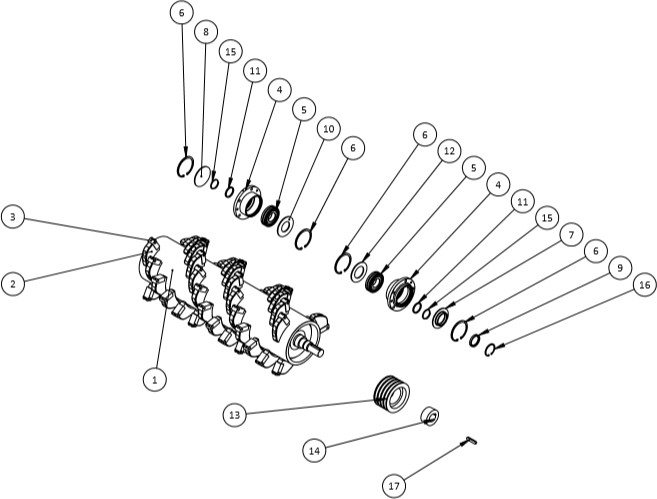 6
8
15
11
4
5
10
6
6
12
5
4
11
15
7
6
9
16
3
2
1
13
14
17